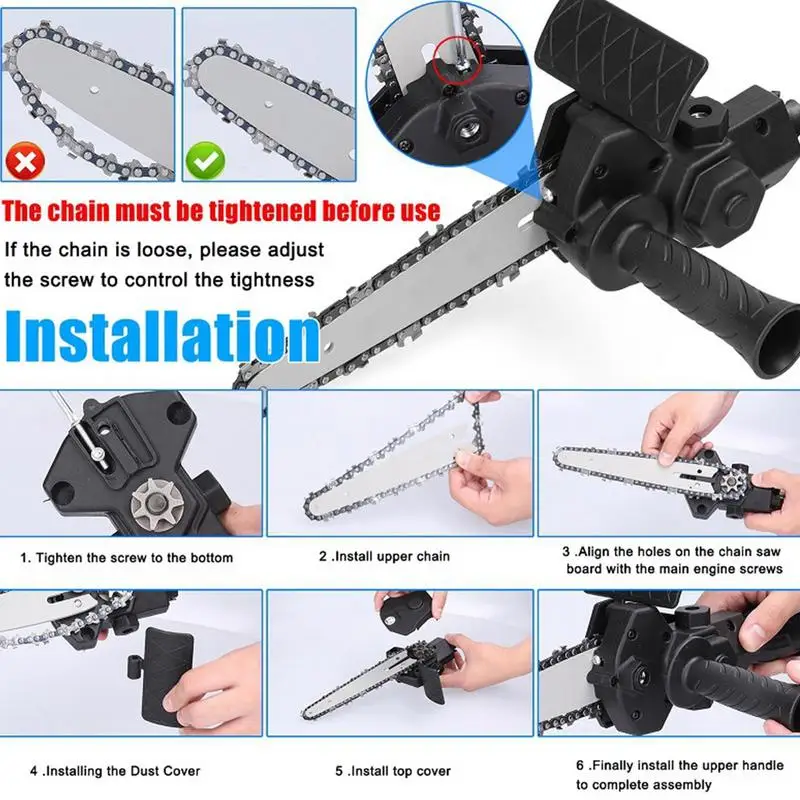 The chain must be tightened before use

If the chain is loose, please adjust the screw to control the tightness

Installation

1. Tighten the screw to the bottom

2 .Install upper chain

3 .Align the holes on the chain saw board with the main engine screws

4 .Installing the Dust Cover

5 .Install top cover

6 .Finally install the upper handle to complete assembly