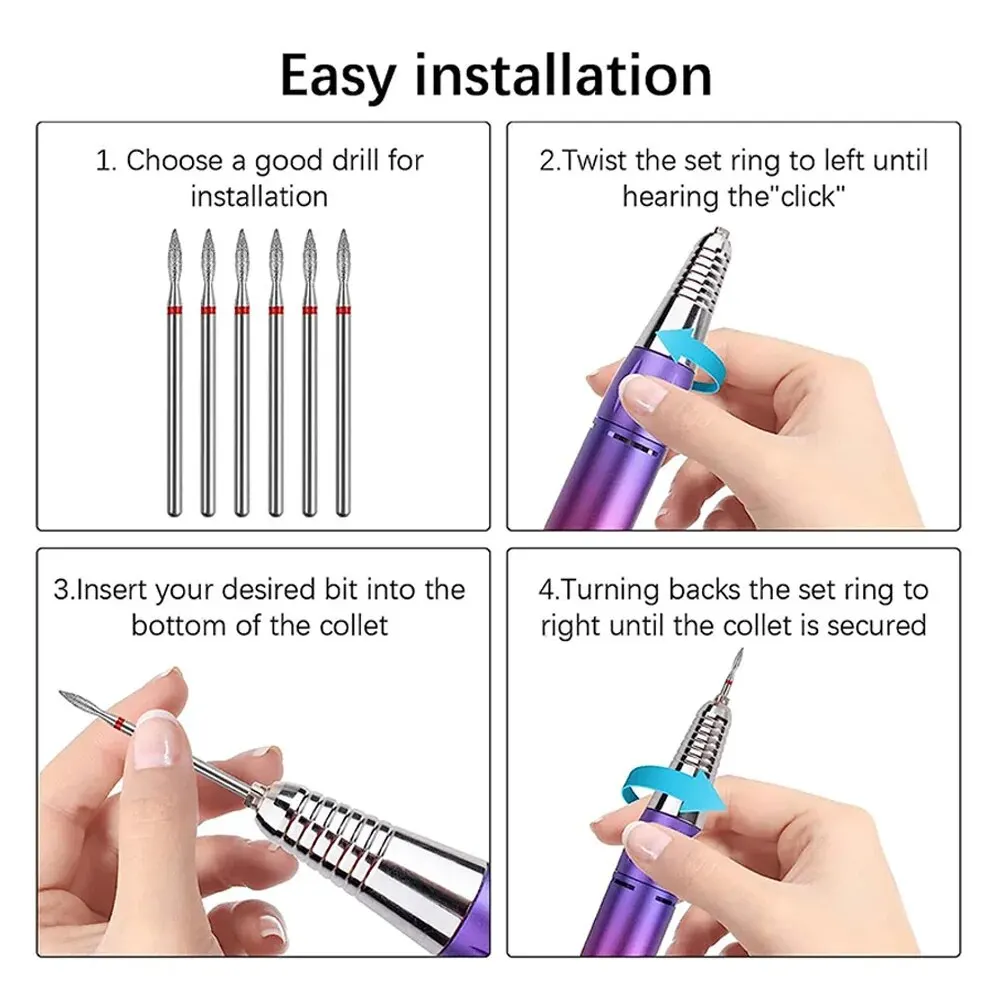 Easy installation

1. Choose a good drill for installation

2.Twist the set ring to left until hearing the"click"

3.Insert your desired bit into the bottom of the collet

4.Turning backs the set ring to right until the collet is secured