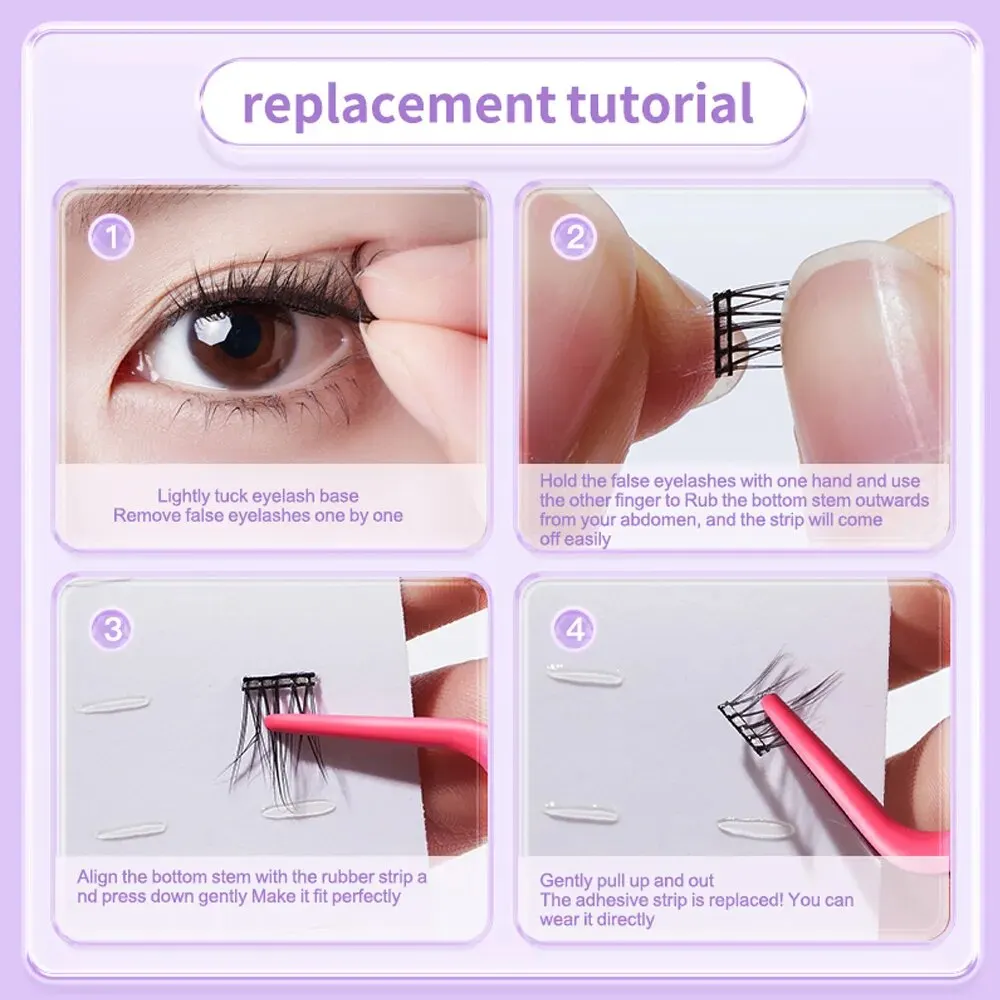 replacement tutorial

1

Lightly tuck eyelash base
Remove false eyelashes one by one

2

Hold the false eyelashes with one hand and use the other finger to Rub the bottom stem outwards from your abdomen, and the strip will come off easily

3

Align the bottom stem with the rubber strip a nd press down gently Make it fit perfectly

4

Gently pull up and out
The adhesive strip is replaced! You can wear it directly