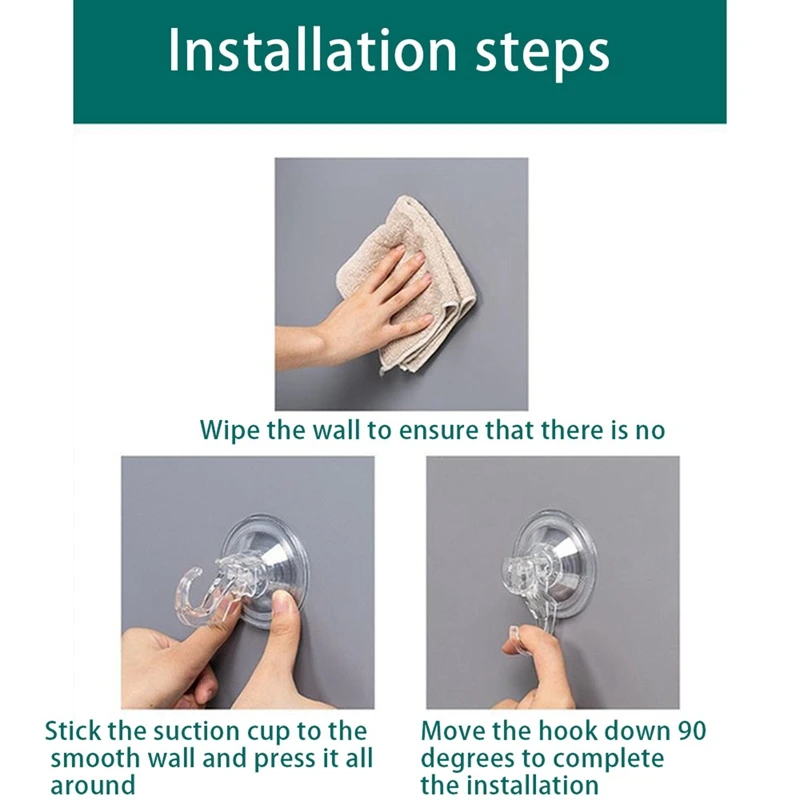 Installation steps

Wipe the wall to ensure that there is no

Stick the suction cup to the smooth wall and press it all around

Move the hook down 90 degrees to complete the installation