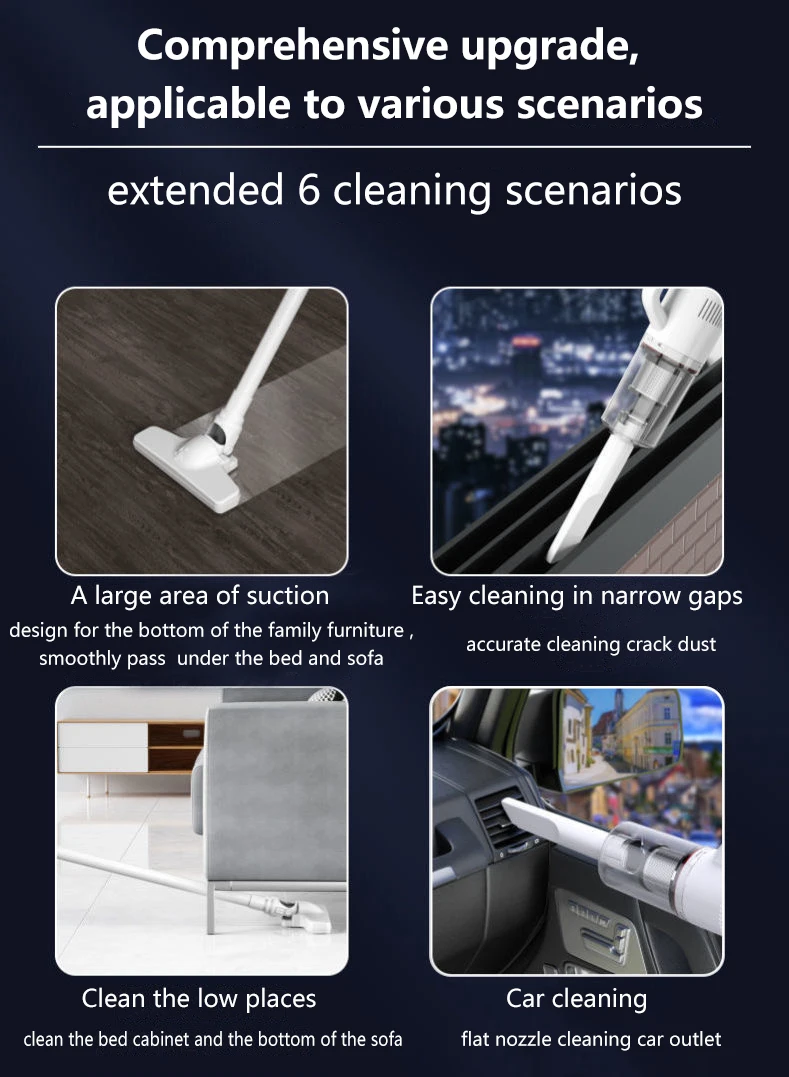 Comprehensive upgrade, applicable to various scenarios

extended 6 cleaning scenarios

A large area of suction
design for the bottom of the family furniture , smoothly pass under the bed and sofa

Easy cleaning in narrow gaps
accurate cleaning crack dust

Clean the low places
clean the bed cabinet and the bottom of the sofa

Car cleaning
flat nozzle cleaning car outlet