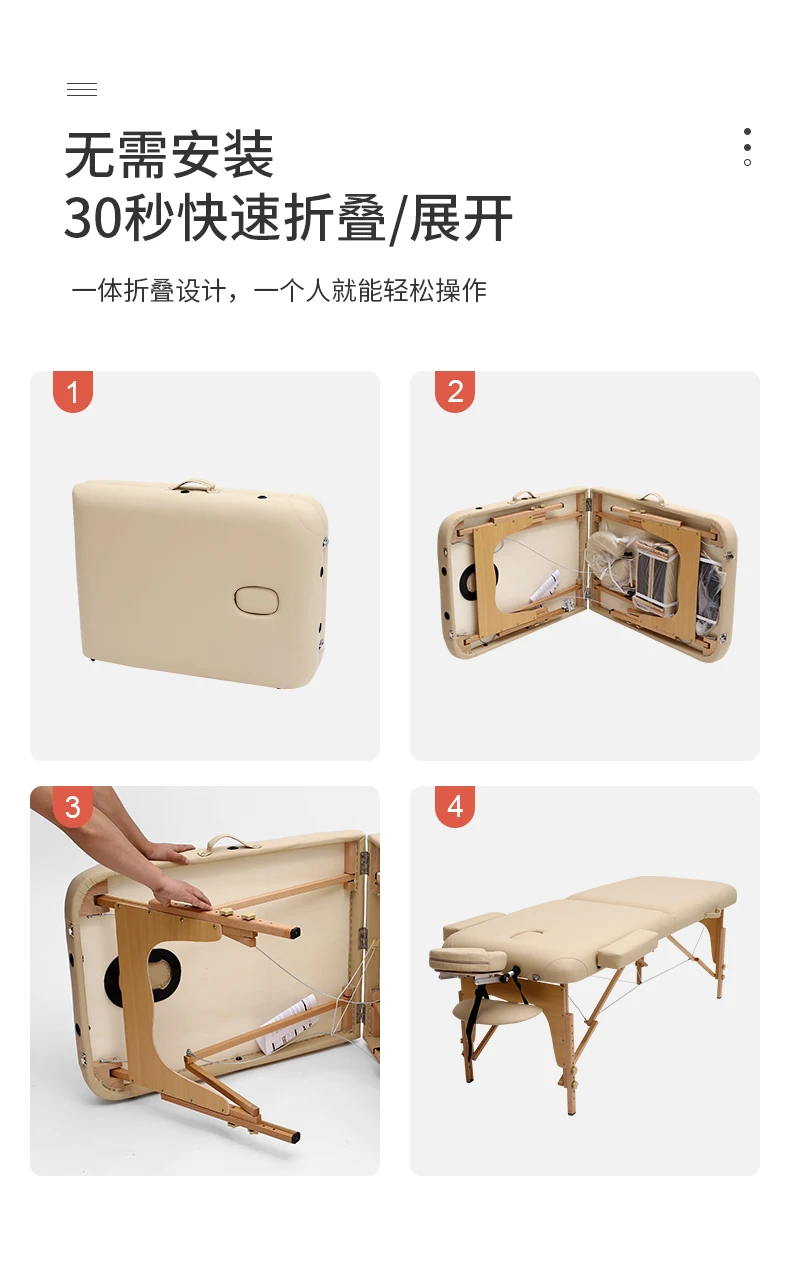 无需安装
30秒快速折叠/展开

一体折叠设计，一个人就能轻松操作

1

2

3

4