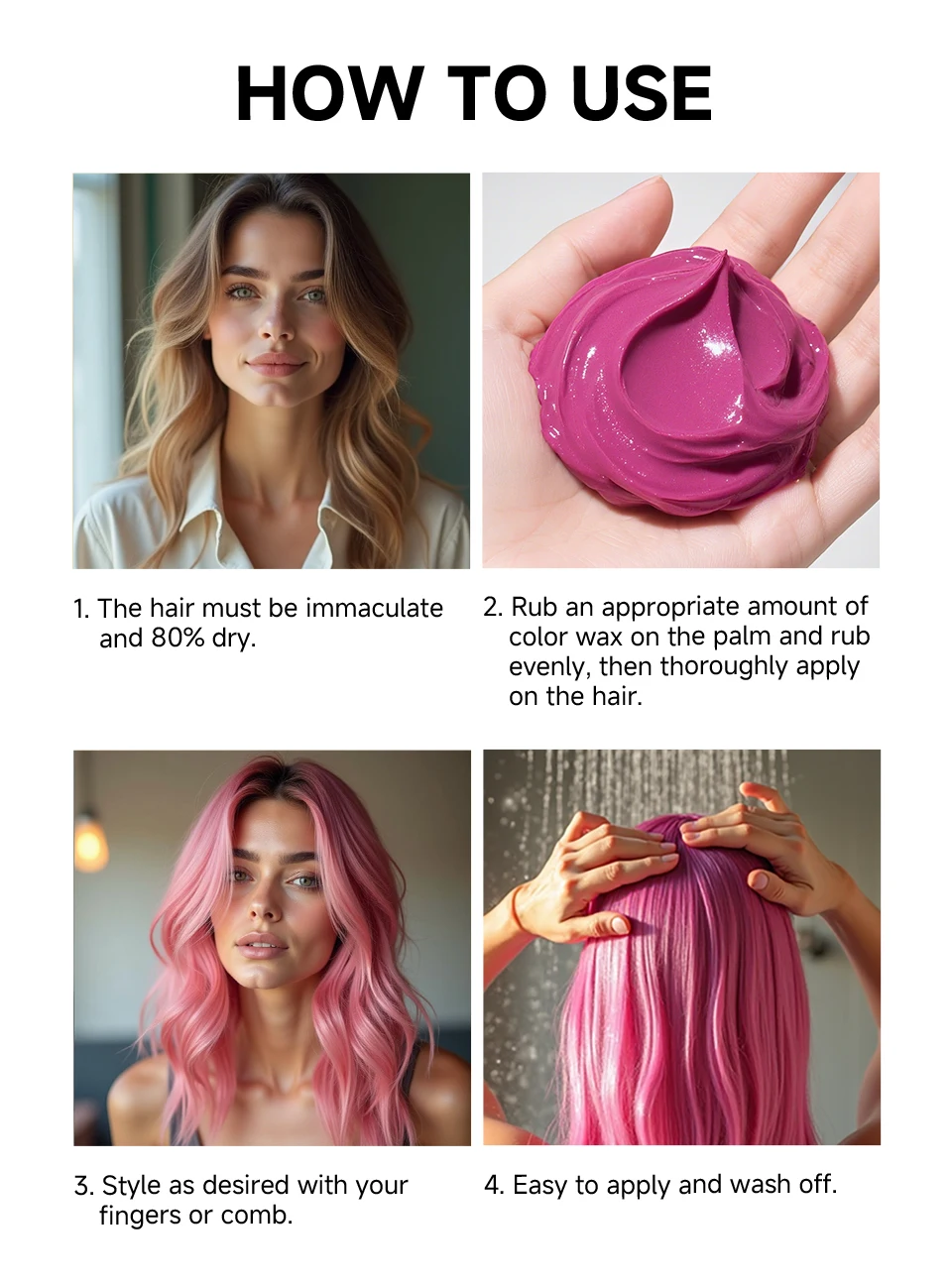 HOW TO USE

1. The hair must be immaculate and 80% dry.

2. Rub an appropriate amount of color wax on the palm and rub evenly, then thoroughly apply on the hair.

3. Style as desired with your fingers or comb.

4. Easy to apply and wash off.