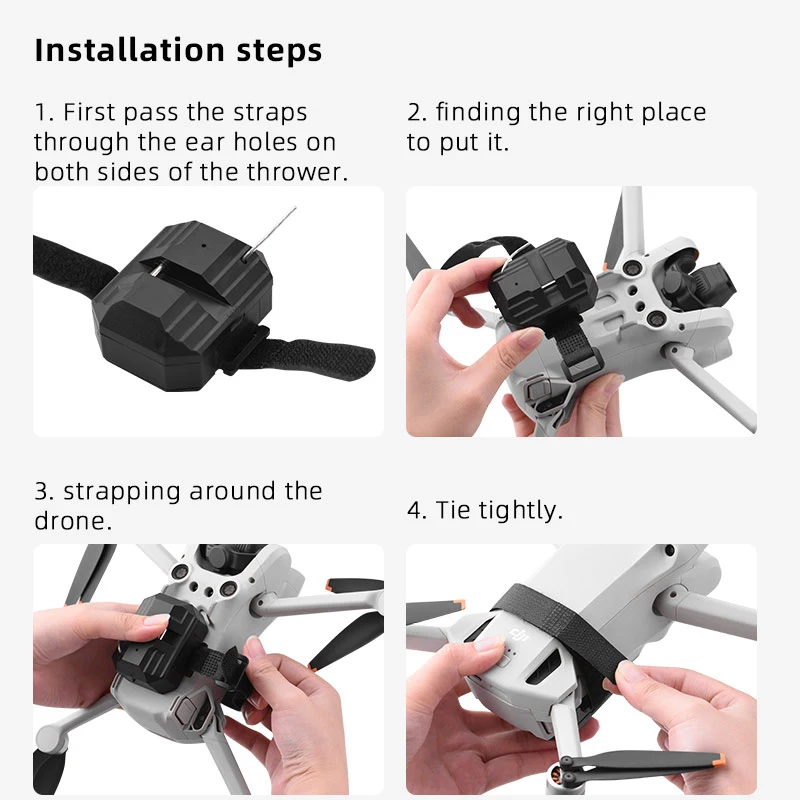 Installation steps

1. First pass the straps through the ear holes on both sides of the thrower.

2. finding the right place to put it.

3. strapping around the drone.

4. Tie tightly.

dji