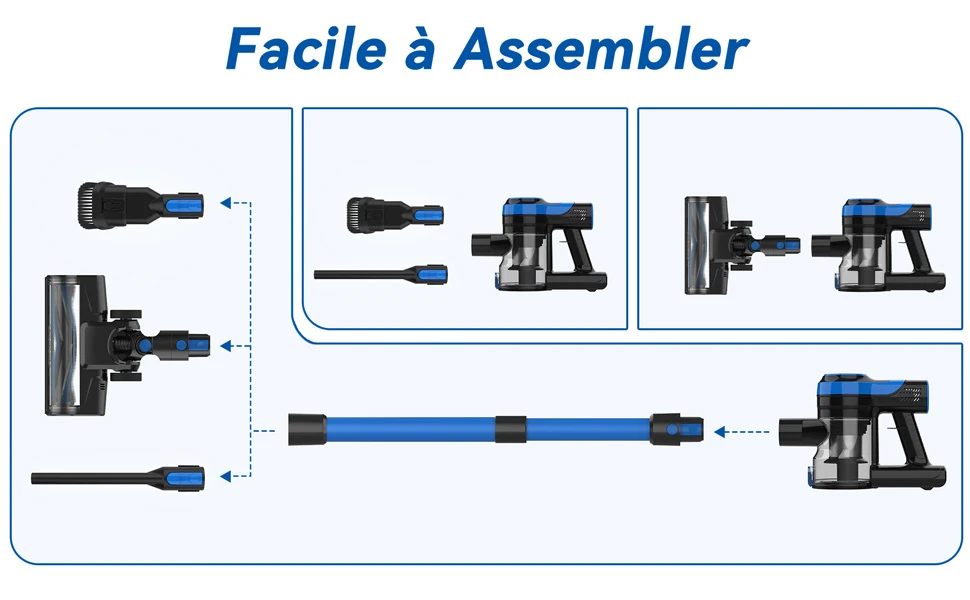 Facile à Assembler