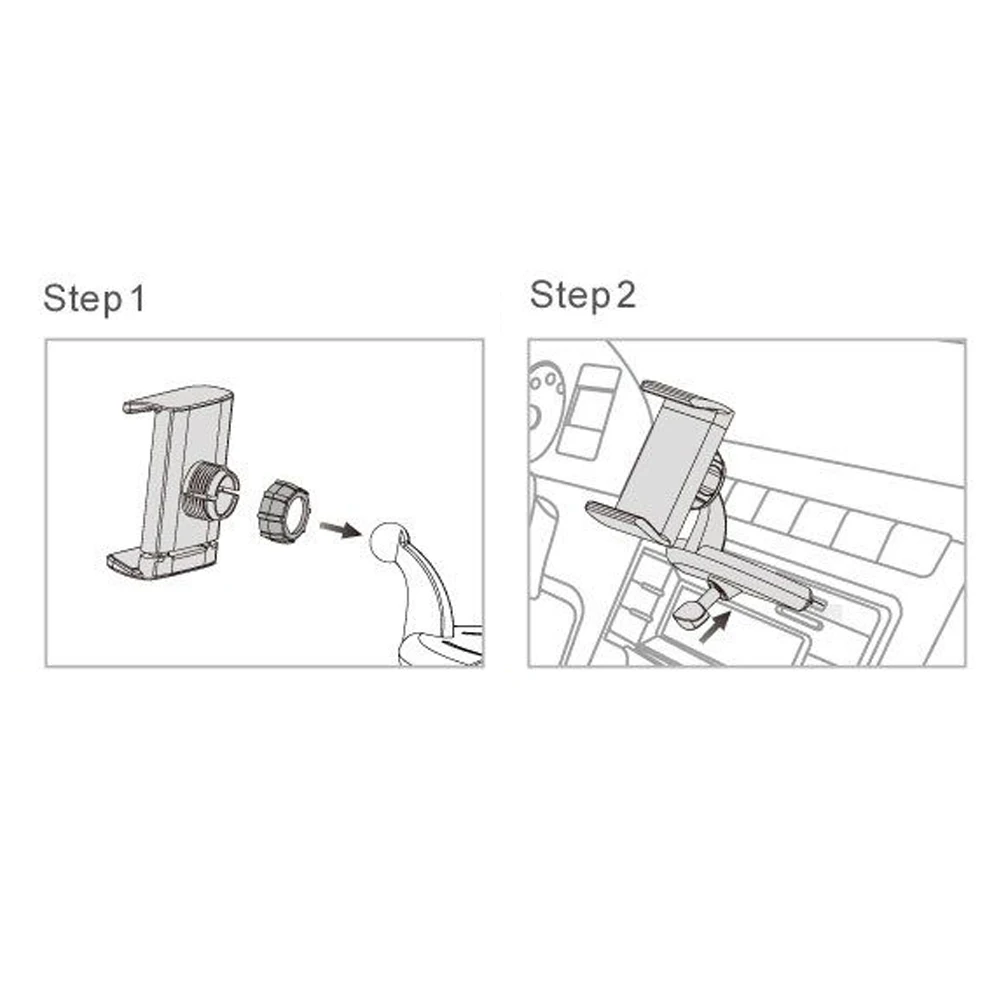 Step 1

Step 2