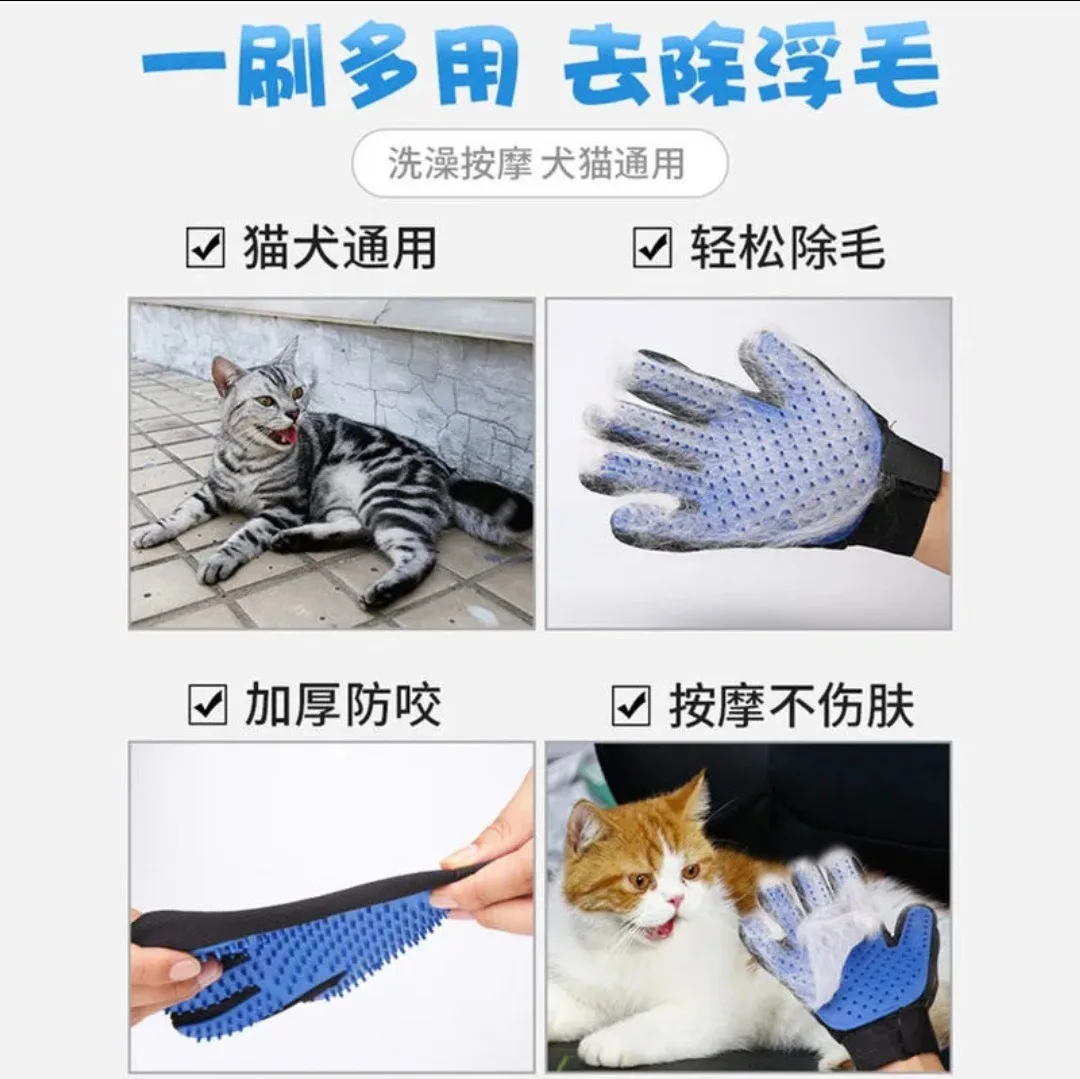 一刷多用 去除浮毛

洗澡按摩 犬猫通用

☑ 猫犬通用

☑ 轻松除毛

☑ 加厚防咬

☑ 按摩不伤肤