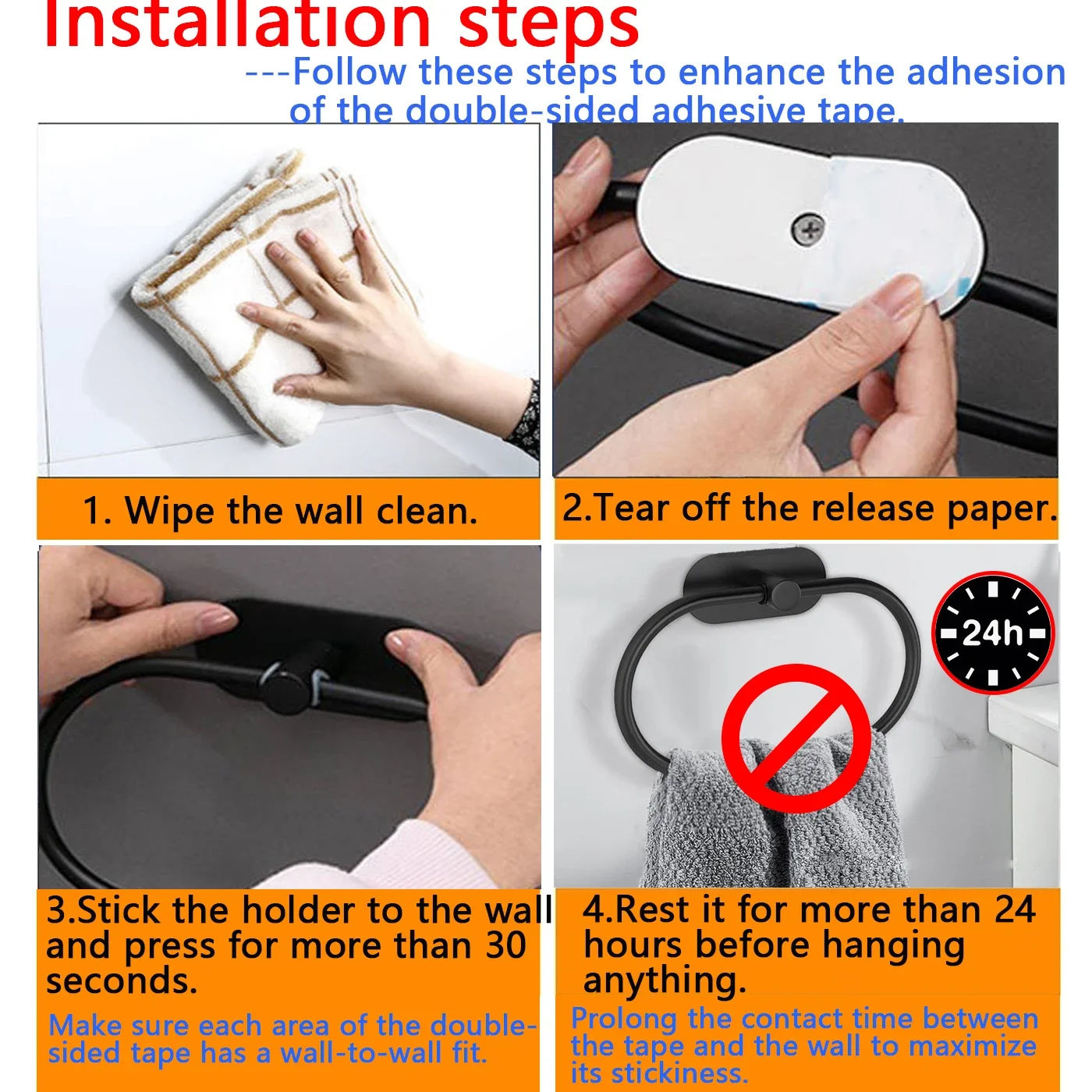 Installation steps
---Follow these steps to enhance the adhesion of the double-sided adhesive tape.

1. Wipe the wall clean.

2.Tear off the release paper.

24h

3.Stick the holder to the wall and press for more than 30 seconds.
Make sure each area of the double-sided tape has a wall-to-wall fit.

4.Rest it for more than 24 hours before hanging anything.
Prolong the contact time between the tape and the wall to maximize its stickiness.