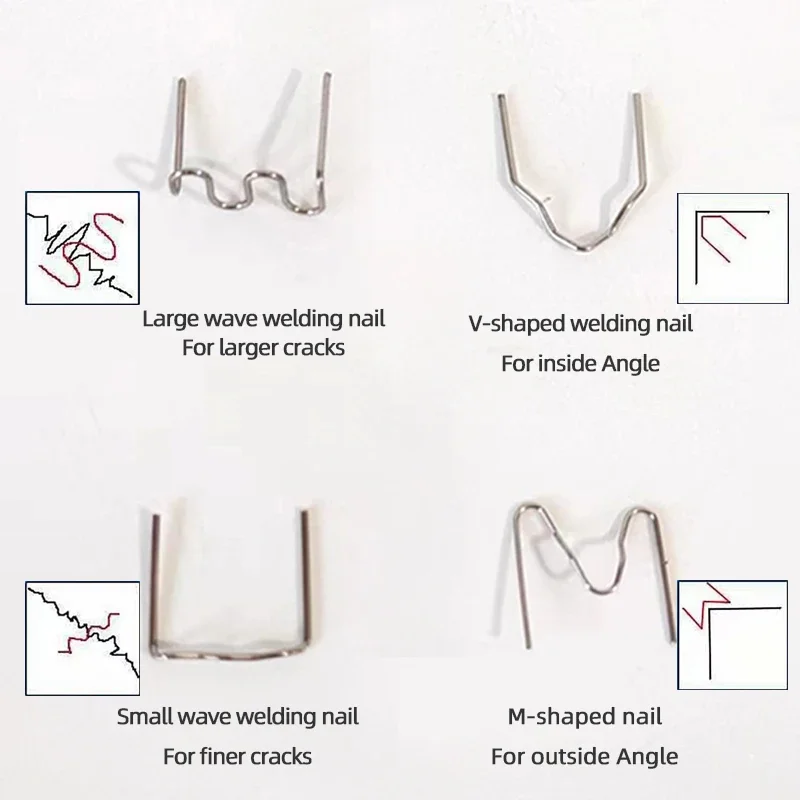 Large wave welding nail
For larger cracks

V-shaped welding nail
For inside Angle

Small wave welding nail
For finer cracks

M-shaped nail
For outside Angle