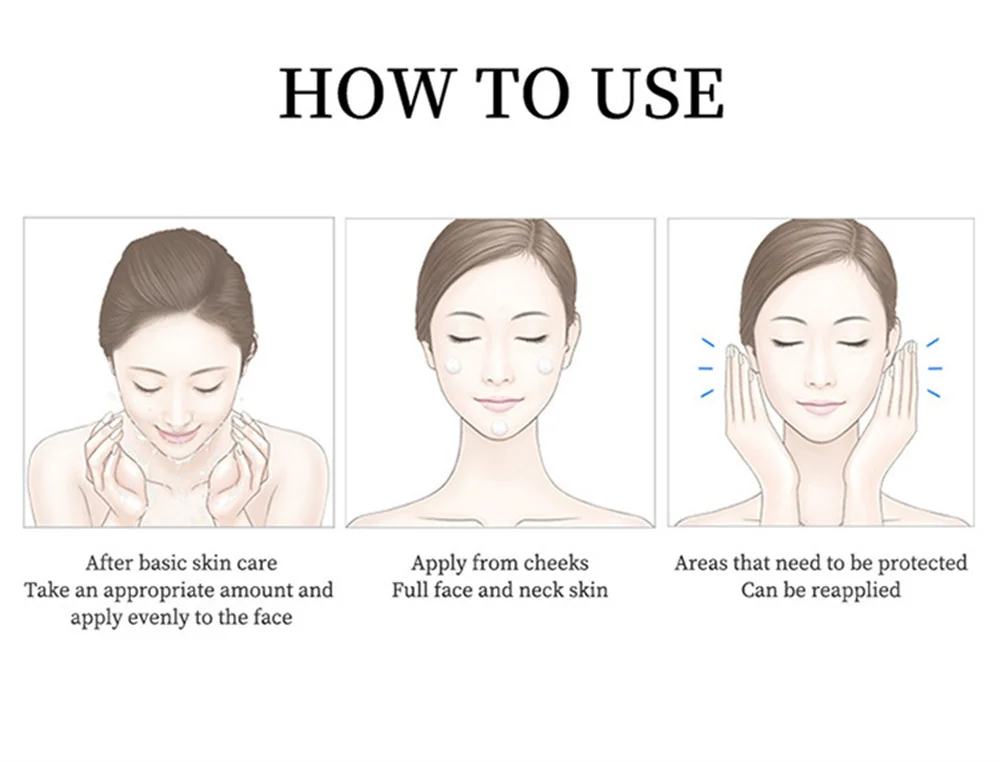 HOW TO USE

After basic skin care
Take an appropriate amount and apply evenly to the face

Apply from cheeks
Full face and neck skin

Areas that need to be protected
Can be reapplied