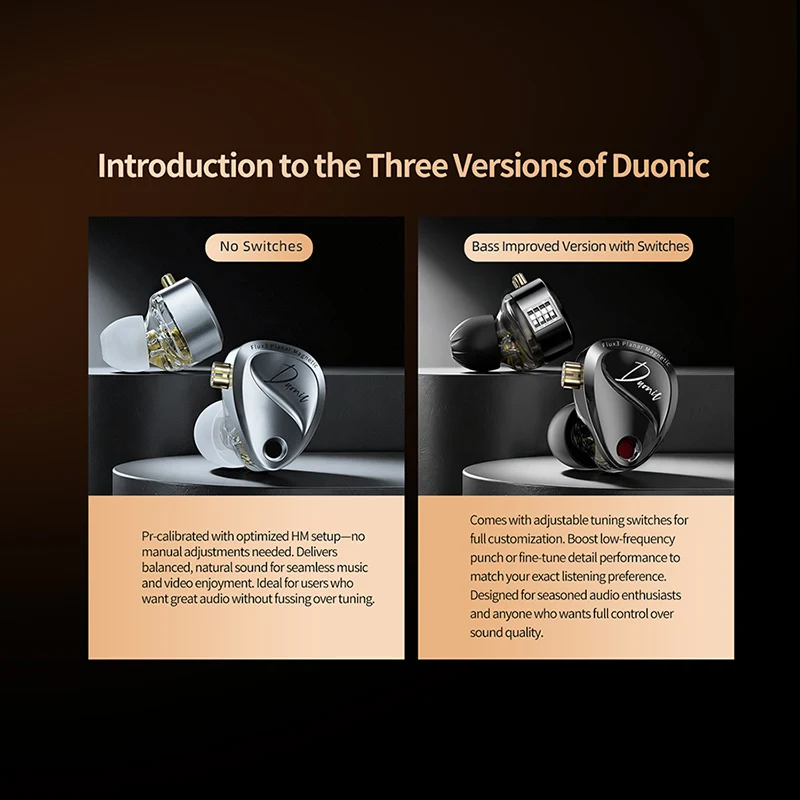 Introduction to the Three Versions of Duonic

No Switches

Flux3 Planar Magnetic

Duonic

Pr-calibrated with optimized HM setup—no manual adjustments needed. Delivers balanced, natural sound for seamless music and video enjoyment. Ideal for users who want great audio without fussing over tuning.

Bass Improved Version with Switches

Flux3 Planar Magnetic

Duonic

Comes with adjustable tuning switches for full customization. Boost low-frequency punch or fine-tune detail performance to match your exact listening preference. Designed for seasoned audio enthusiasts and anyone who wants full control over sound quality.