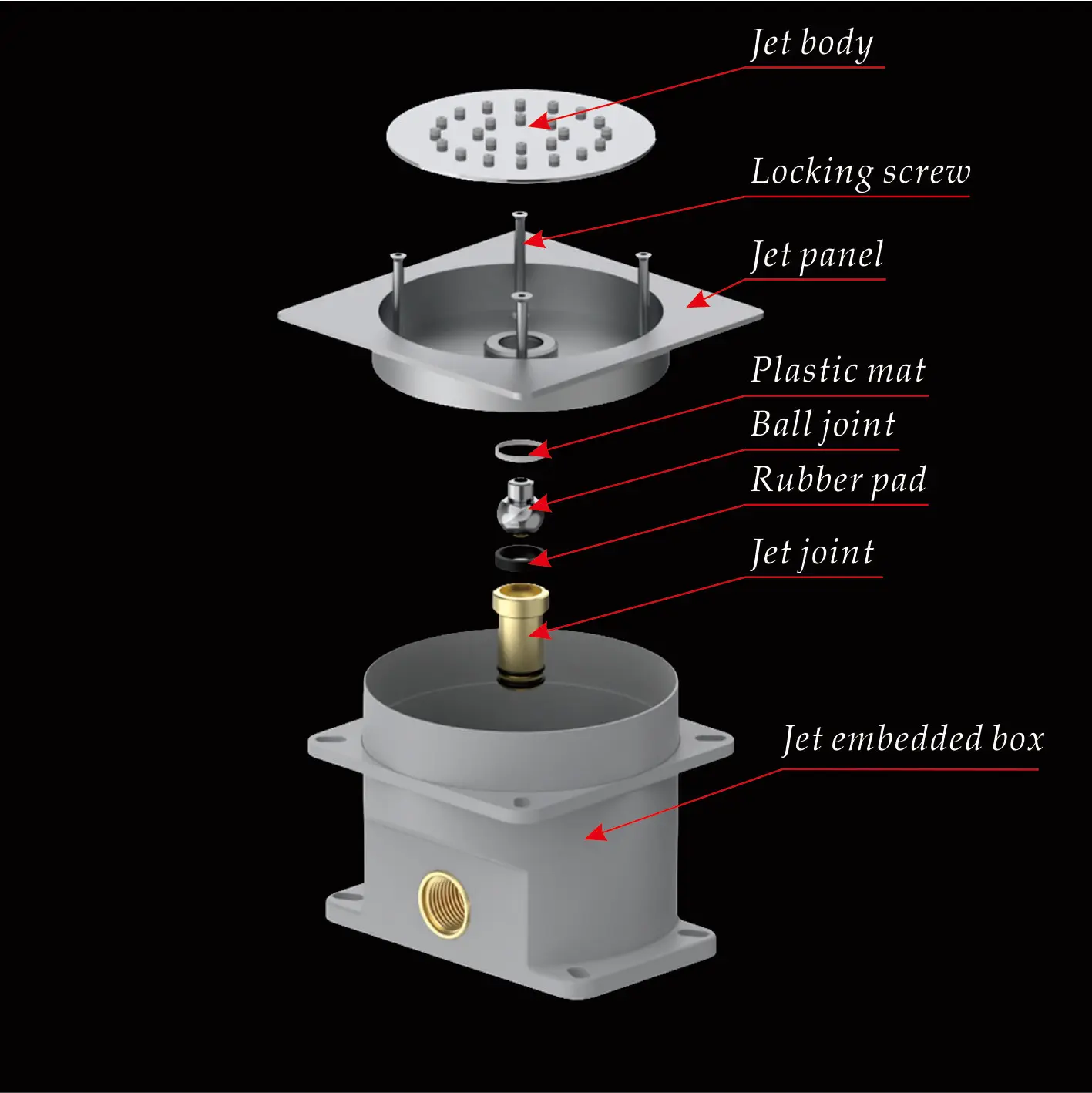 Jet body

Locking screw

Jet panel

Plastic mat

Ball joint

Rubber pad

Jet joint

Jet embedded box