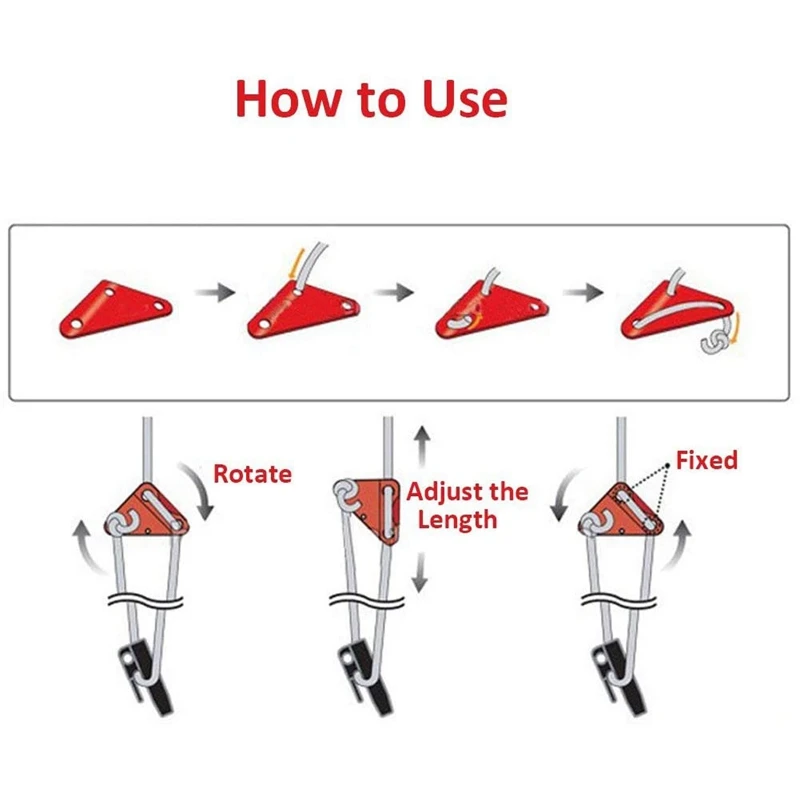 How to Use

Rotate

Adjust the Length

Fixed