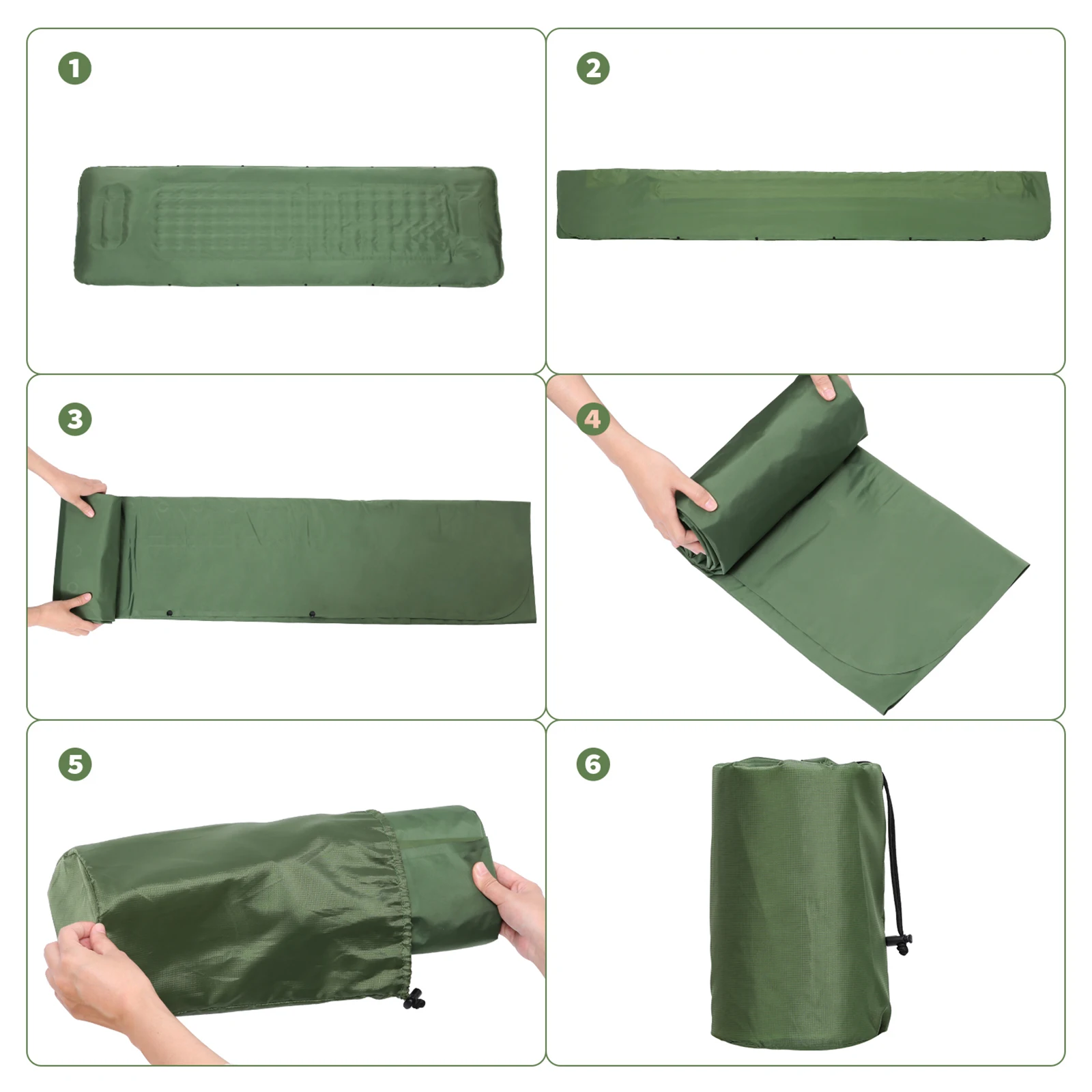 1

2

3

4

5

6