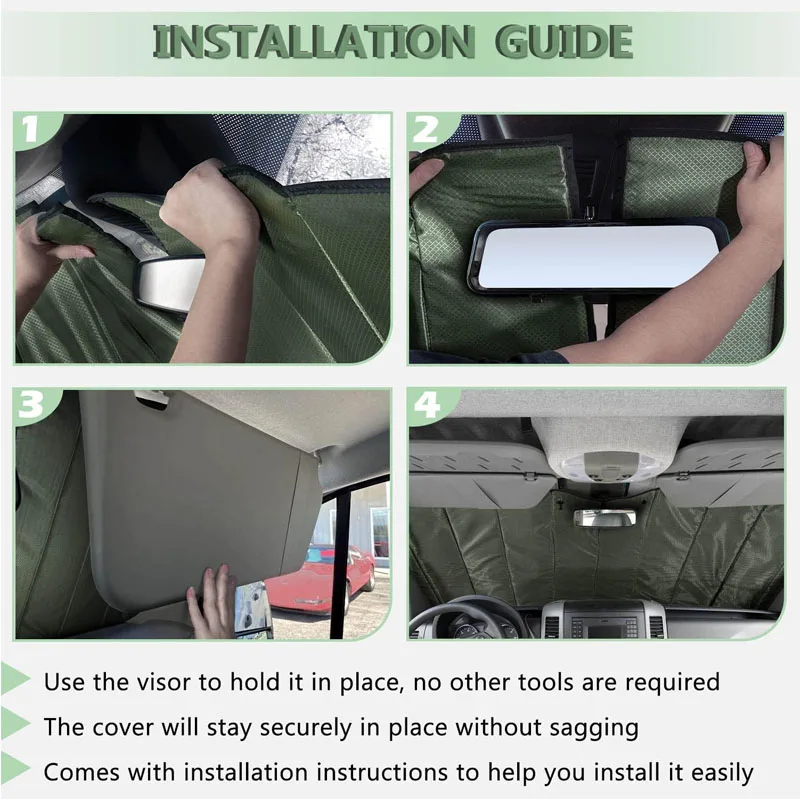 INSTALLATION GUIDE

1

2

3

4

Use the visor to hold it in place, no other tools are required

The cover will stay securely in place without sagging

Comes with installation instructions to help you install it easily