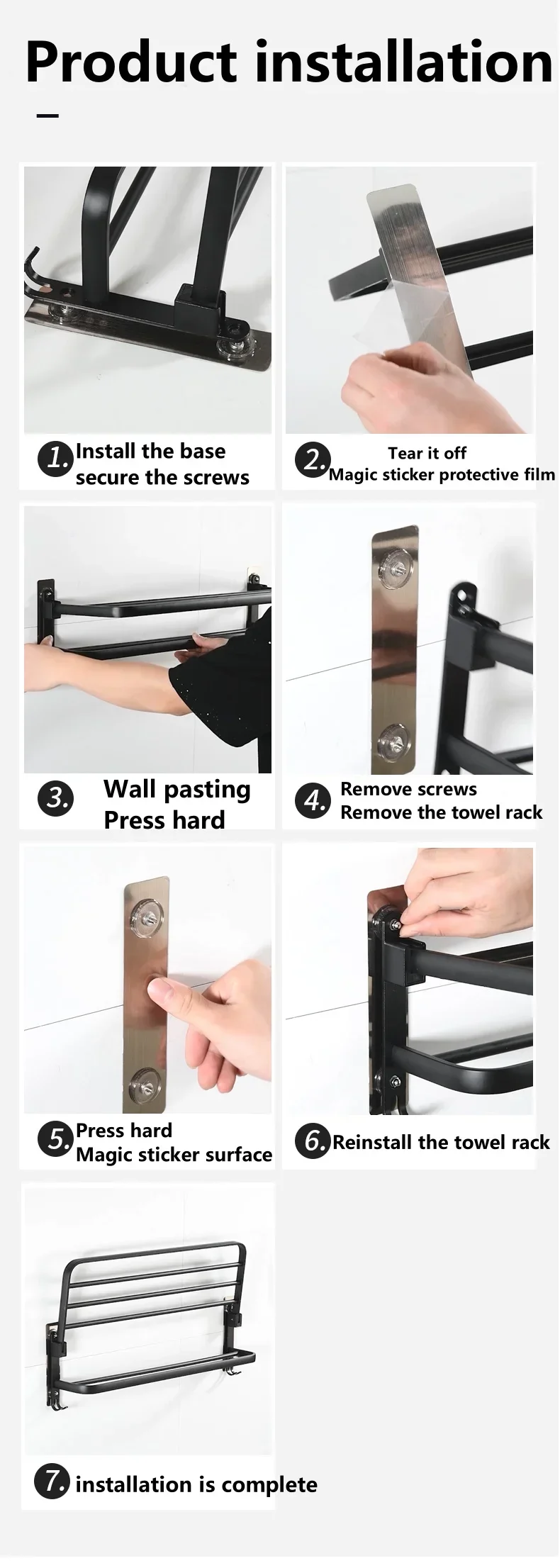 Product installation

1. Install the base secure the screws

2. Tear it off Magic sticker protective film

3. Wall pasting Press hard

4. Remove screws Remove the towel rack

5. Press hard Magic sticker surface

6. Reinstall the towel rack

7. installation is complete