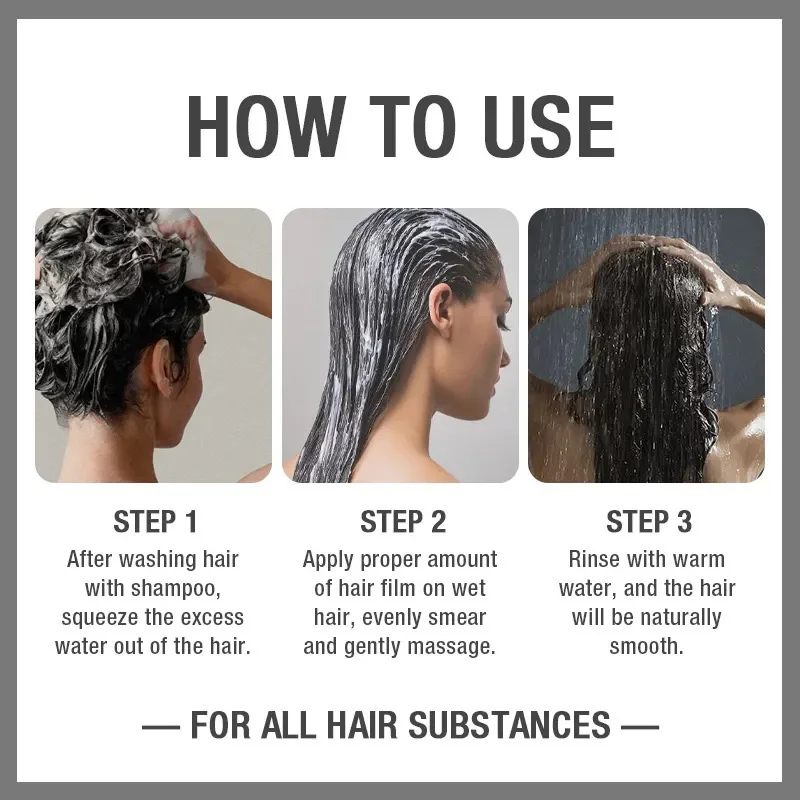 HOW TO USE

STEP 1
After washing hair with shampoo, squeeze the excess water out of the hair.

STEP 2
Apply proper amount of hair film on wet hair, evenly smear and gently massage.

STEP 3
Rinse with warm water, and the hair will be naturally smooth.

— FOR ALL HAIR SUBSTANCES —