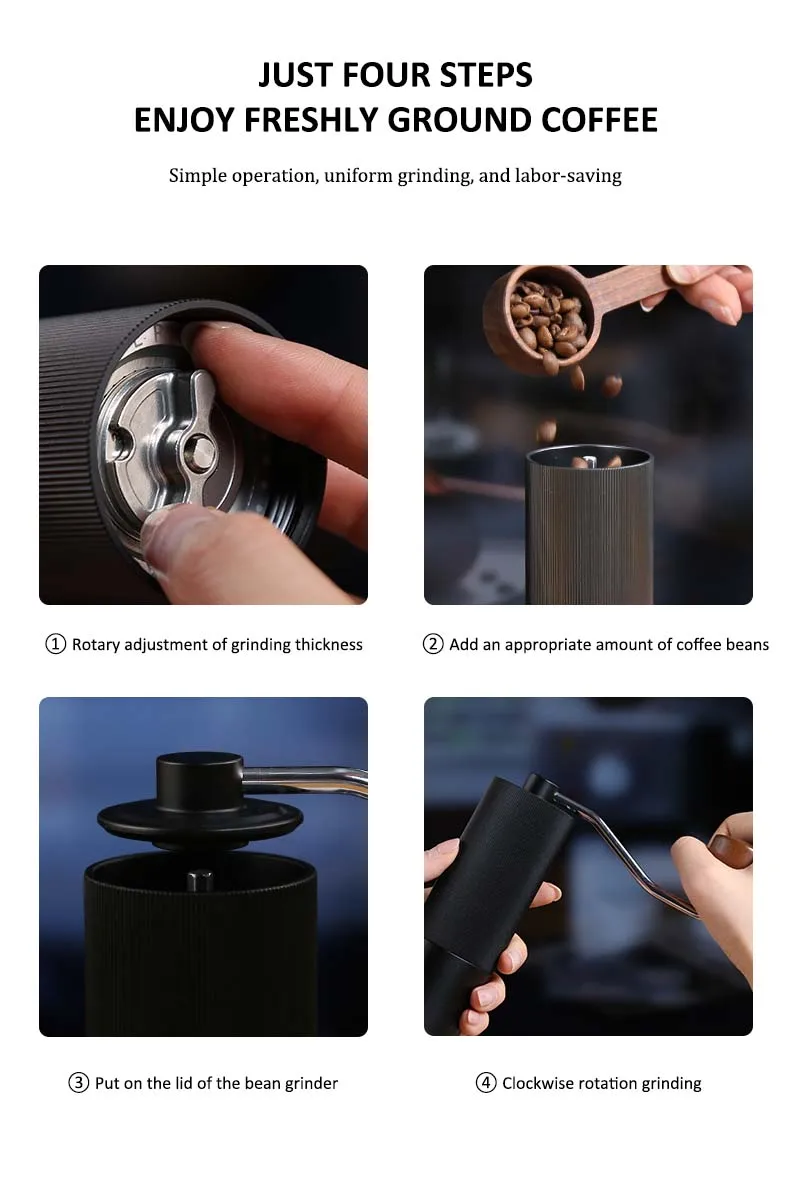 JUST FOUR STEPS
ENJOY FRESHLY GROUND COFFEE

Simple operation, uniform grinding, and labor-saving

① Rotary adjustment of grinding thickness

② Add an appropriate amount of coffee beans

③ Put on the lid of the bean grinder

④ Clockwise rotation grinding