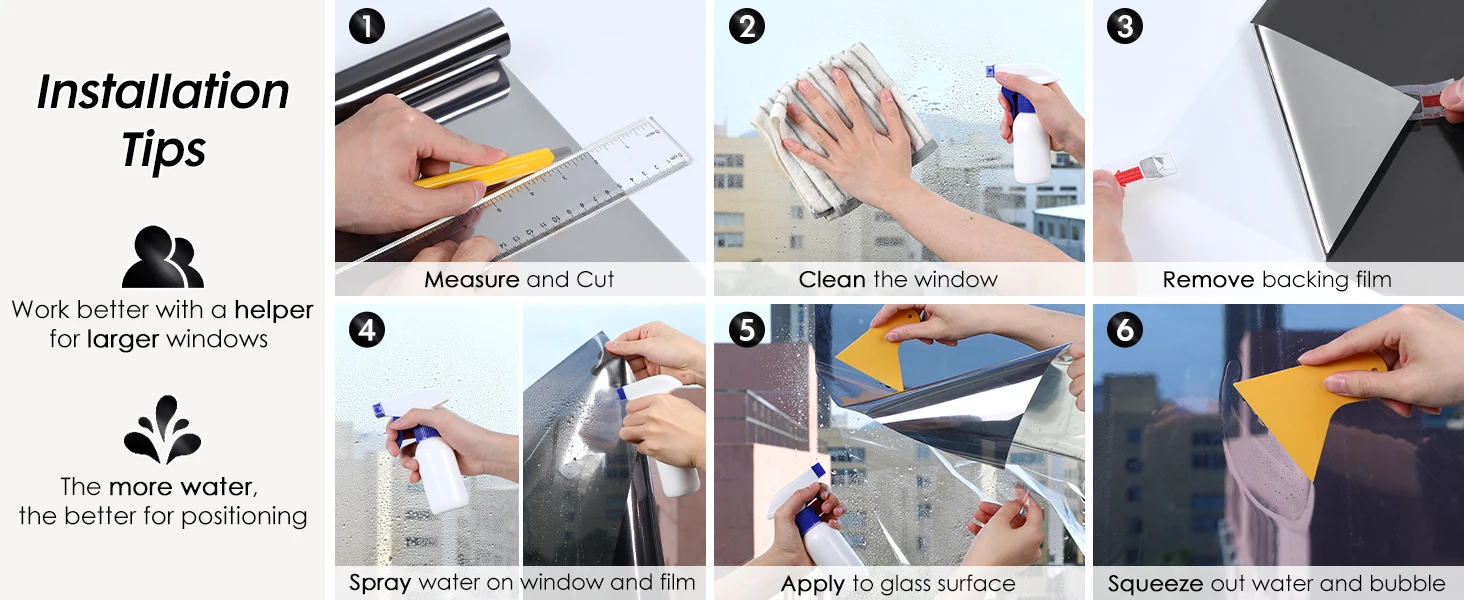 Installation Tips

Work better with a helper for larger windows

The more water, the better for positioning

1
Measure and Cut

2
Clean the window

3
Remove backing film

4
Spray water on window and film

5
Apply to glass surface

6
Squeeze out water and bubble