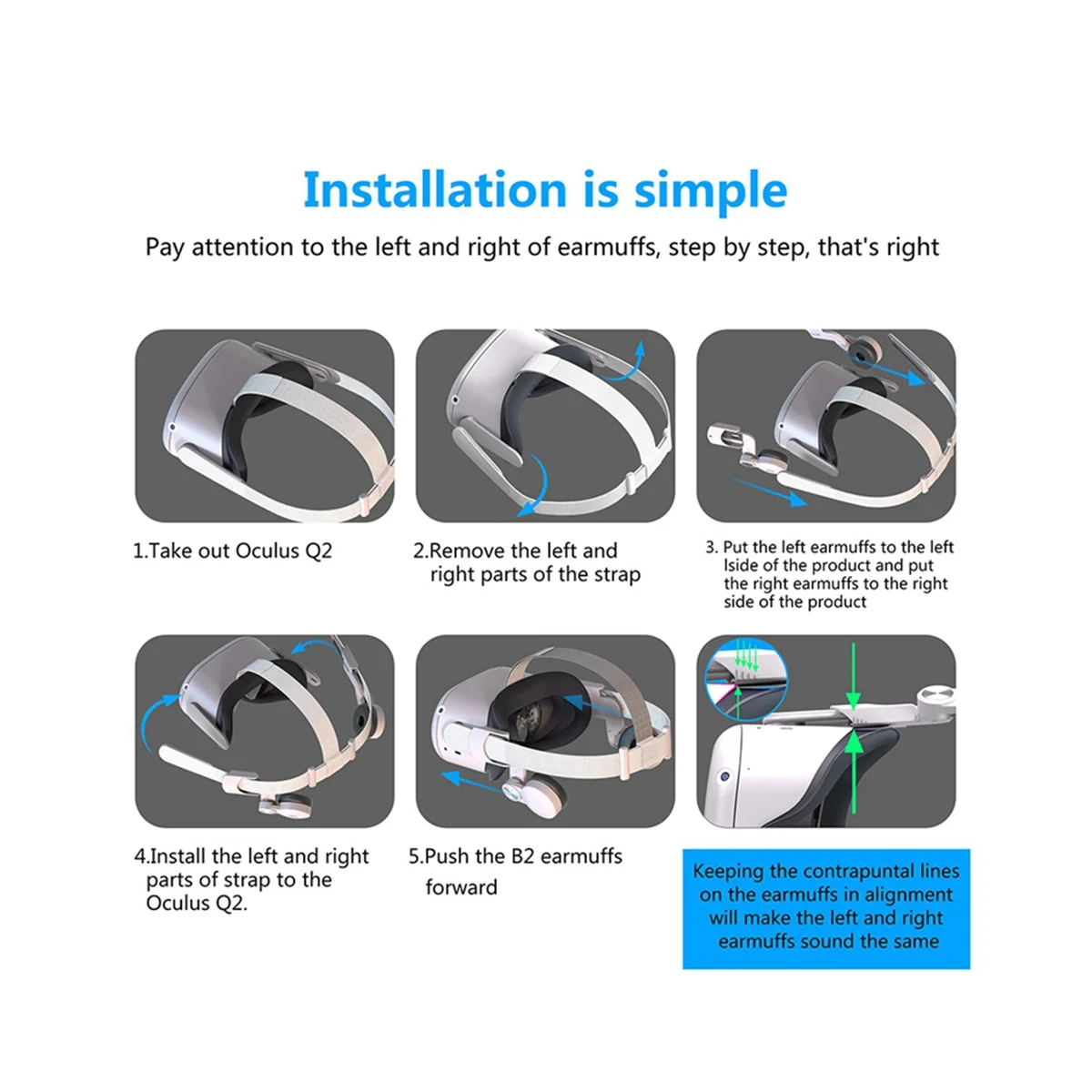 Installation is simple

Pay attention to the left and right of earmuffs, step by step, that's right

1.Take out Oculus Q2

2.Remove the left and right parts of the strap

3. Put the left earmuffs to the left lside of the product and put the right earmuffs to the right side of the product

4.Install the left and right parts of strap to the Oculus Q2.

5.Push the B2 earmuffs forward

Keeping the contrapuntal lines on the earmuffs in alignment will make the left and right earmuffs sound the same