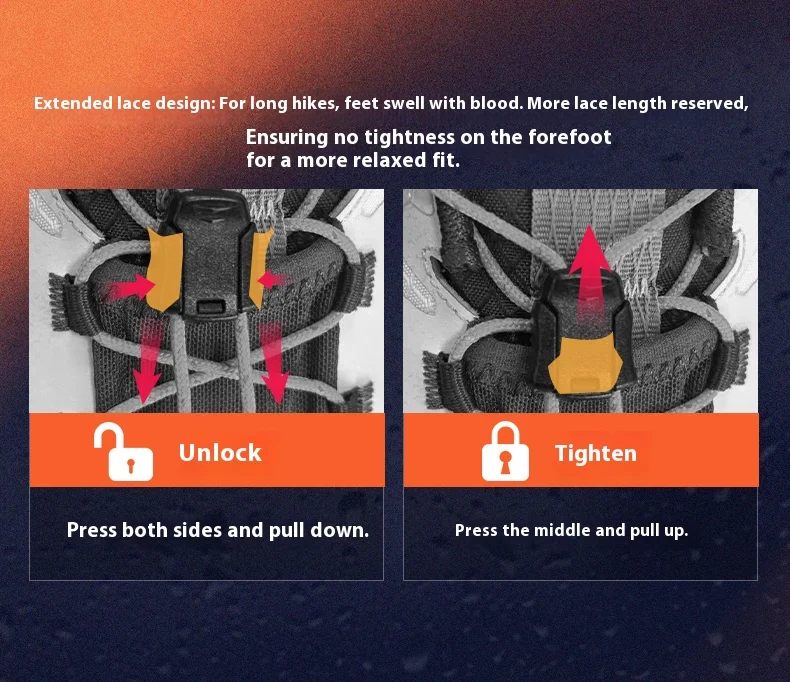 Extended lace design: For long hikes, feet swell with blood. More lace length reserved,

Ensuring no tightness on the forefoot for a more relaxed fit.

Unlock

Press both sides and pull down.

Tighten

Press the middle and pull up.