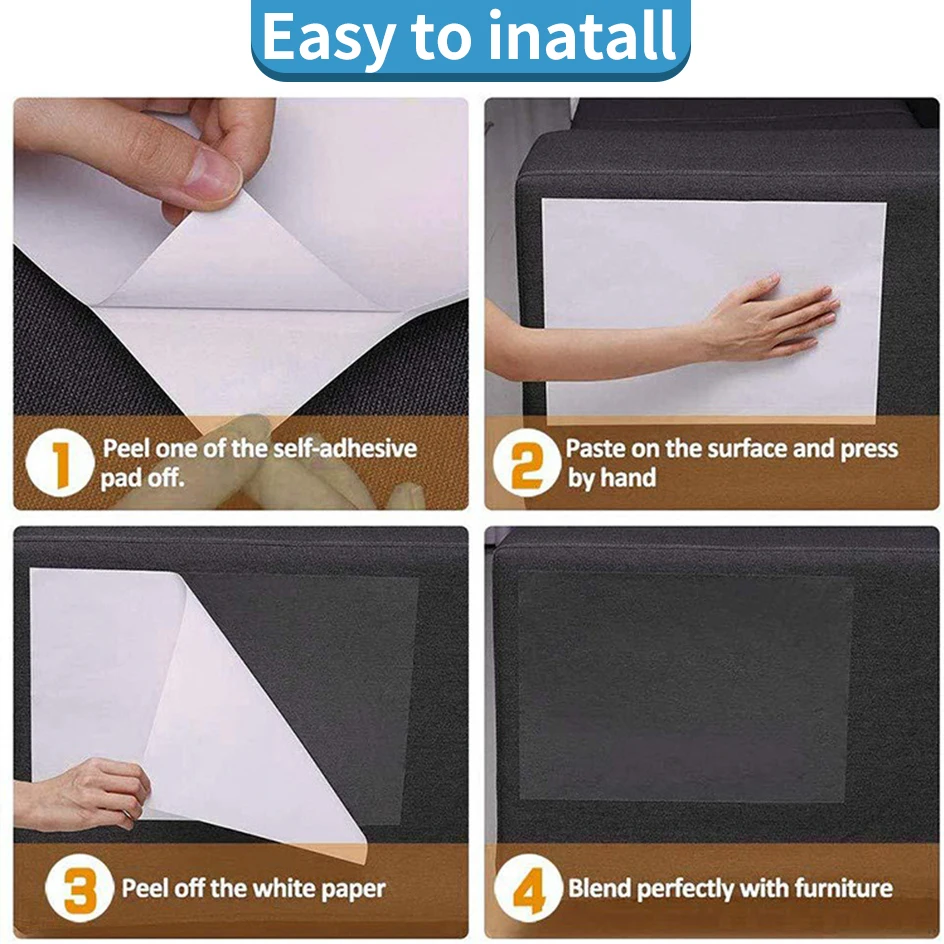 Easy to inatall

1 Peel one of the self-adhesive pad off.

2 Paste on the surface and press by hand

3 Peel off the white paper

4 Blend perfectly with furniture