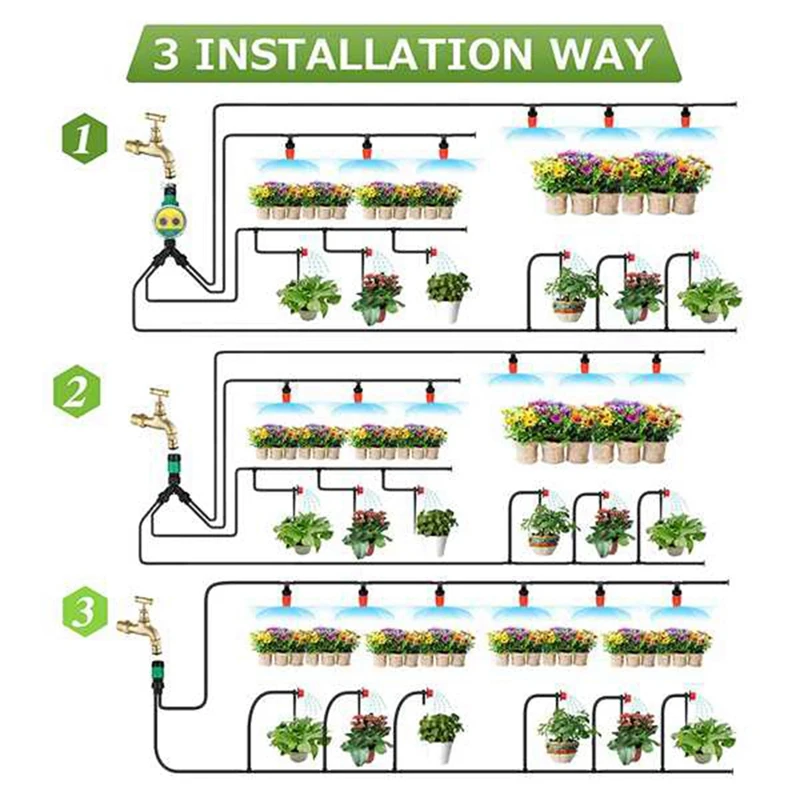 3 INSTALLATION WAY

1

2

3