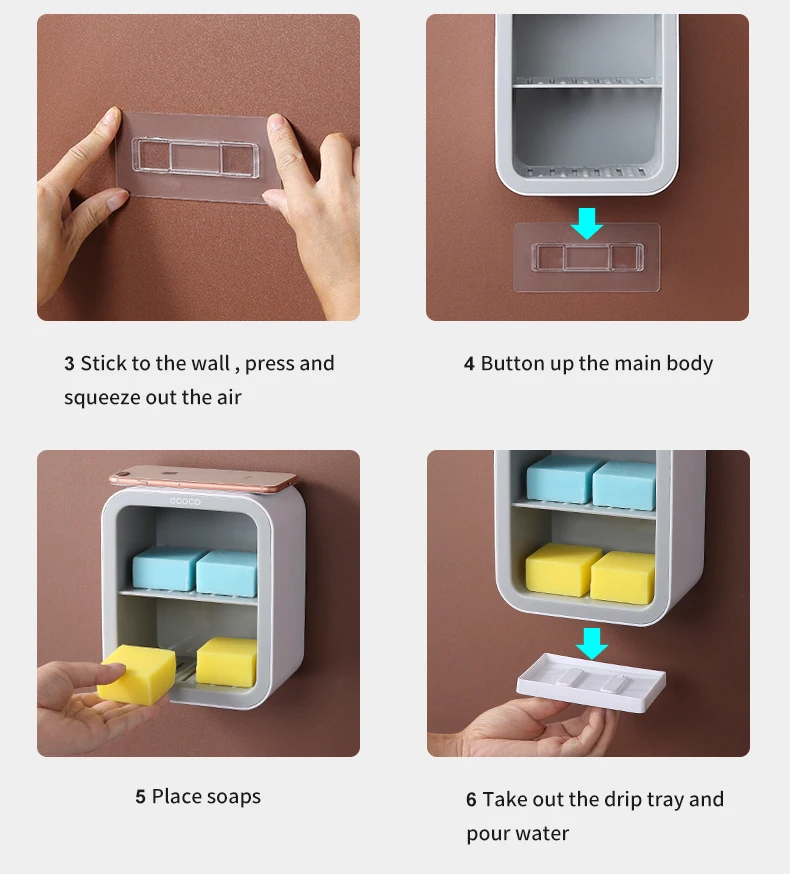 3 Stick to the wall , press and squeeze out the air

4 Button up the main body

ecoco

5 Place soaps

6 Take out the drip tray and pour water