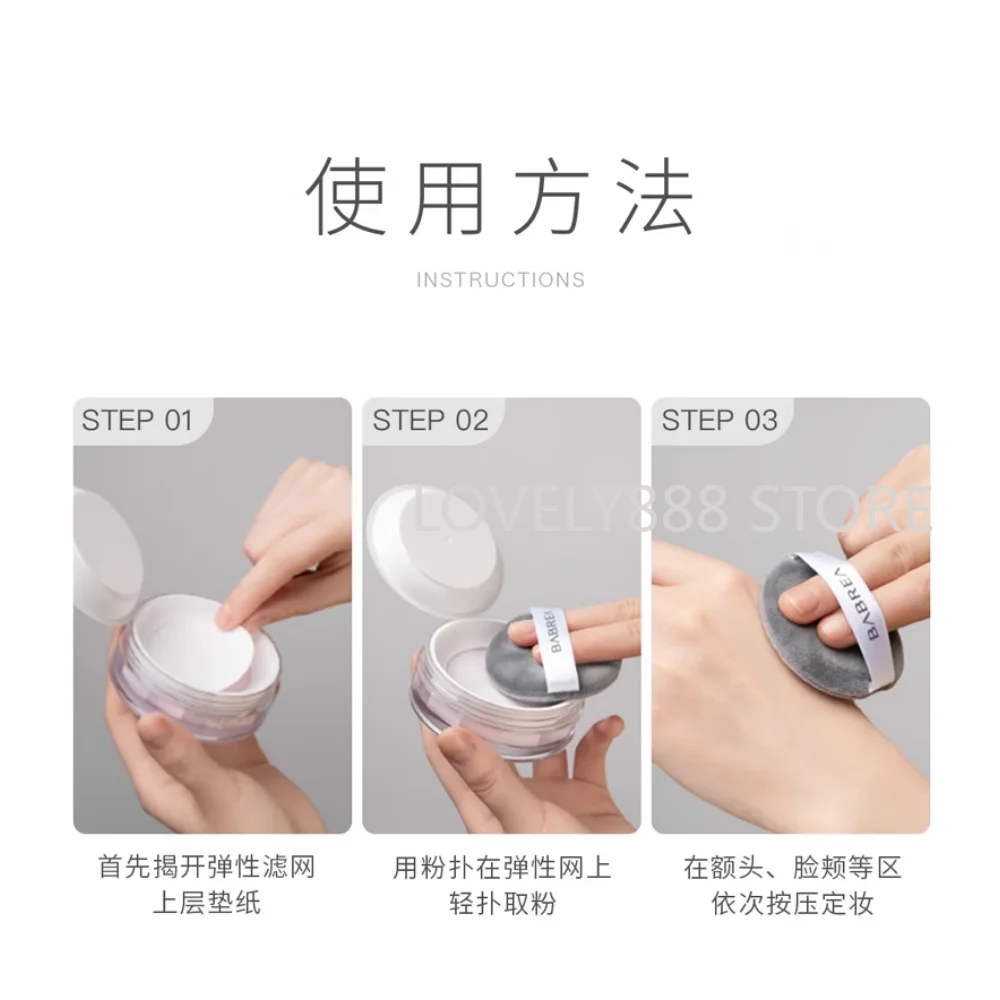 使用方法

INSTRUCTIONS

STEP 01

首先揭开弹性滤网上层垫纸

STEP 02

LOVELY888 STORE

BABREA

用粉扑在弹性网上轻扑取粉

STEP 03

BABREA

在额头、脸颊等区依次按压定妆