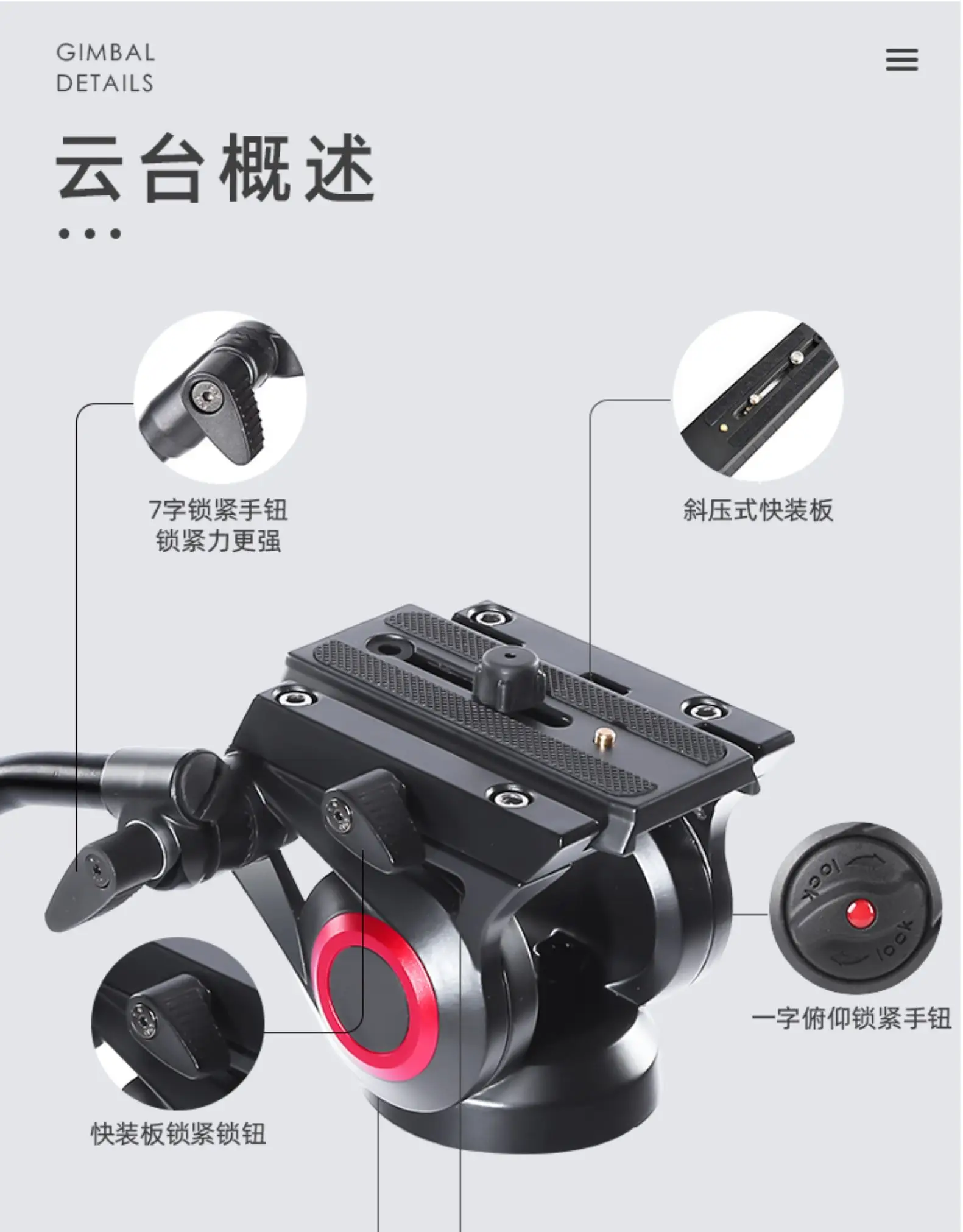 GIMBAL
DETAILS

云台概述

7字锁紧手钮
锁紧力更强

斜压式快装板

lock
lock

一字俯仰锁紧手钮

快装板锁紧锁钮