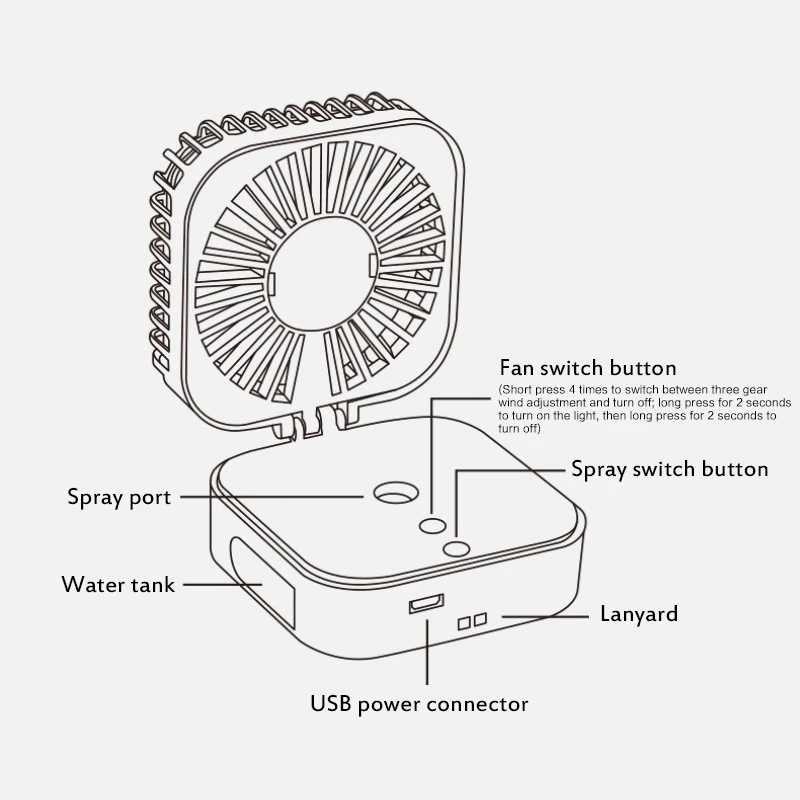 Fan switch button
(Short press 4 times to switch between three gear wind adjustment and turn off; long press for 2 seconds to turn on the light, then long press for 2 seconds to turn off)

Spray switch button

Spray port

Water tank

Lanyard

USB power connector