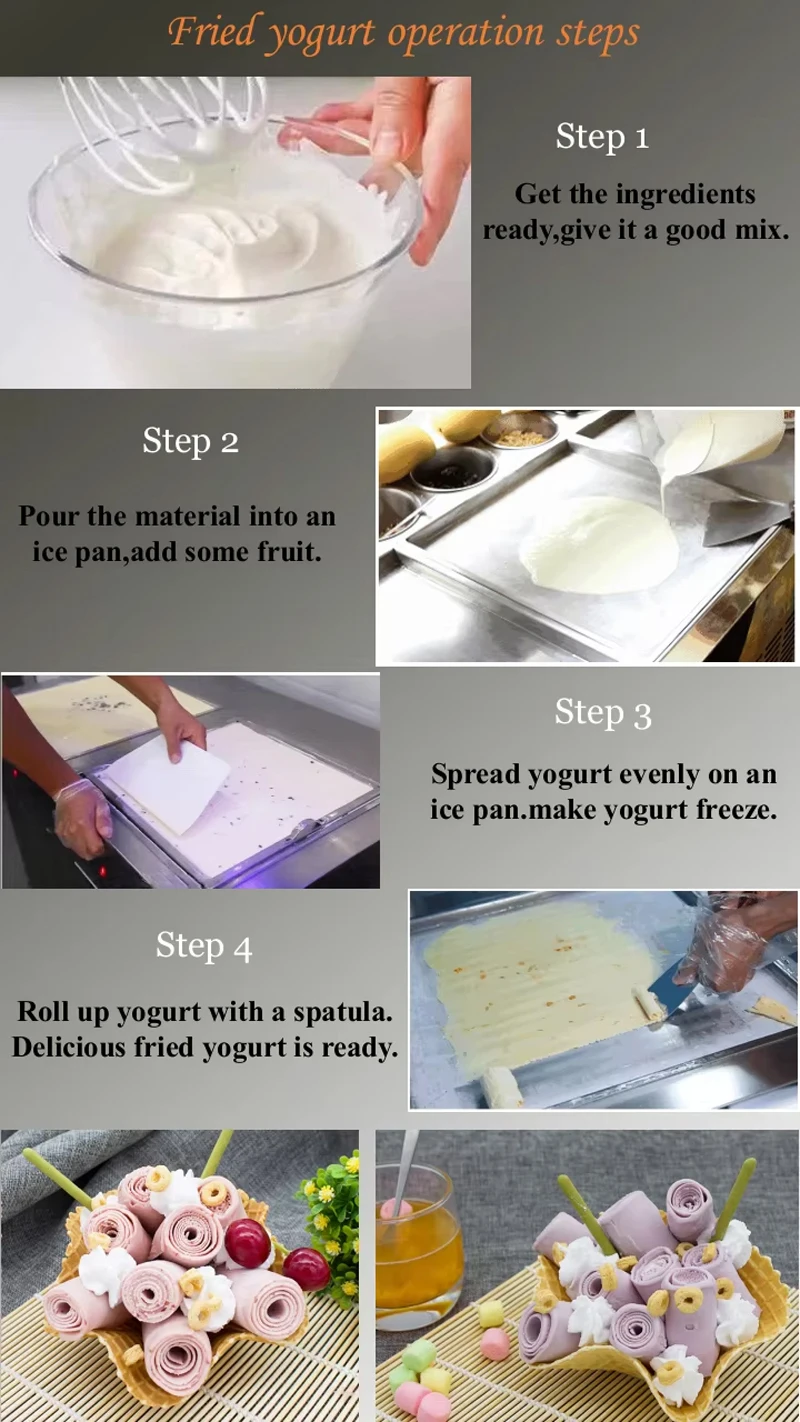 Fried yogurt operation steps

Step 1

Get the ingredients ready,give it a good mix.

Step 2

Pour the material into an ice pan,add some fruit.

Step 3

Spread yogurt evenly on an ice pan.make yogurt freeze.

Step 4

Roll up yogurt with a spatula. Delicious fried yogurt is ready.