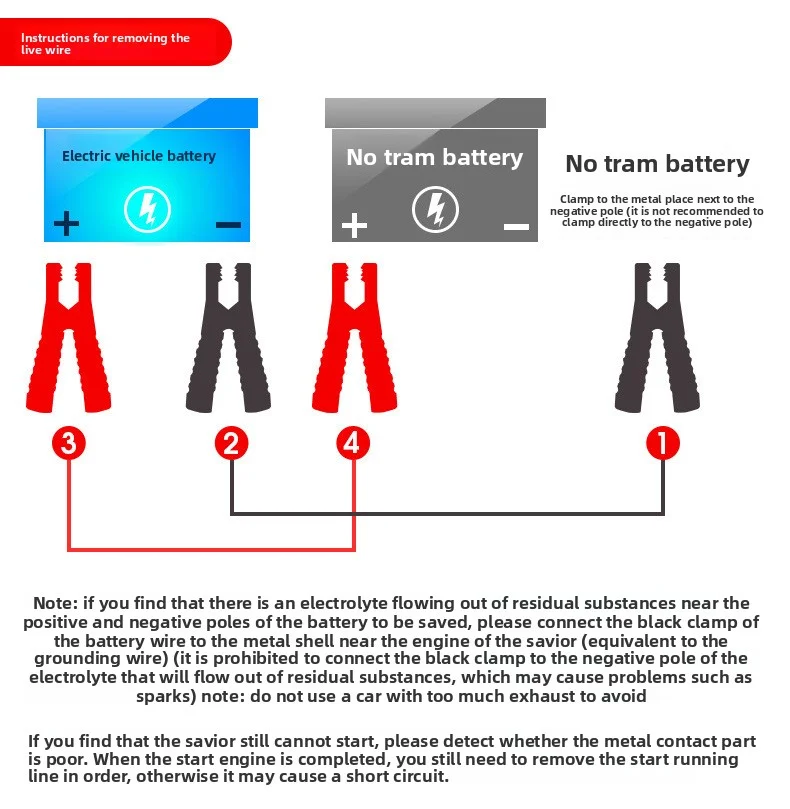 Instructions for removing the live wire

Electric vehicle battery

+ −

No tram battery

+ −

No tram battery

Clamp to the metal place next to the negative pole (it is not recommended to clamp directly to the negative pole)

3 2 4 1

Note: if you find that there is an electrolyte flowing out of residual substances near the positive and negative poles of the battery to be saved, please connect the black clamp of the battery wire to the metal shell near the engine of the savior (equivalent to the grounding wire) (it is prohibited to connect the black clamp to the negative pole of the electrolyte that will flow out of residual substances, which may cause problems such as sparks) note: do not use a car with too much exhaust to avoid

If you find that the savior still cannot start, please detect whether the metal contact part is poor. When the start engine is completed, you still need to remove the start running line in order, otherwise it may cause a short circuit.