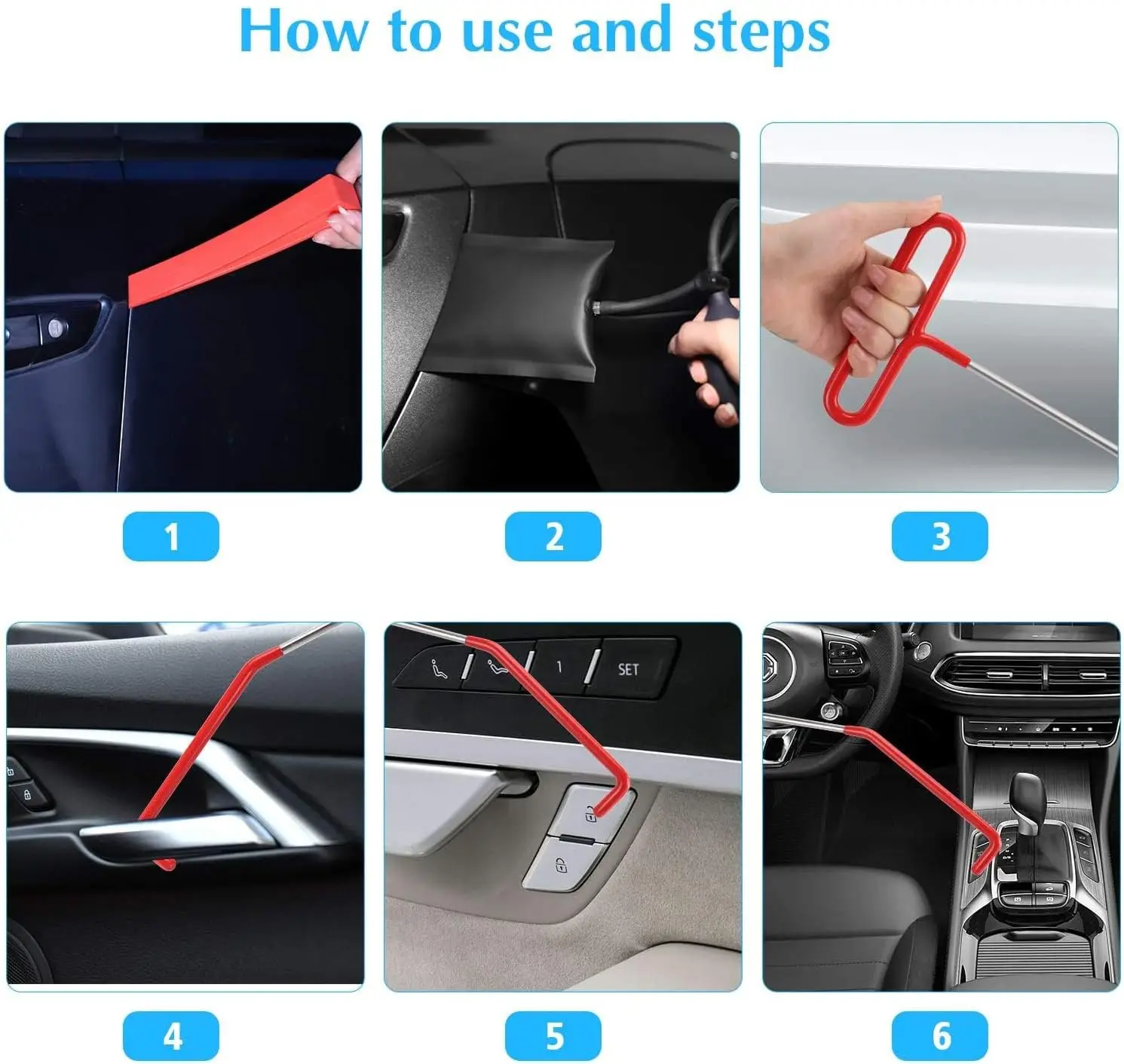 How to use and steps

1

2

3

1 SET

4

5

6