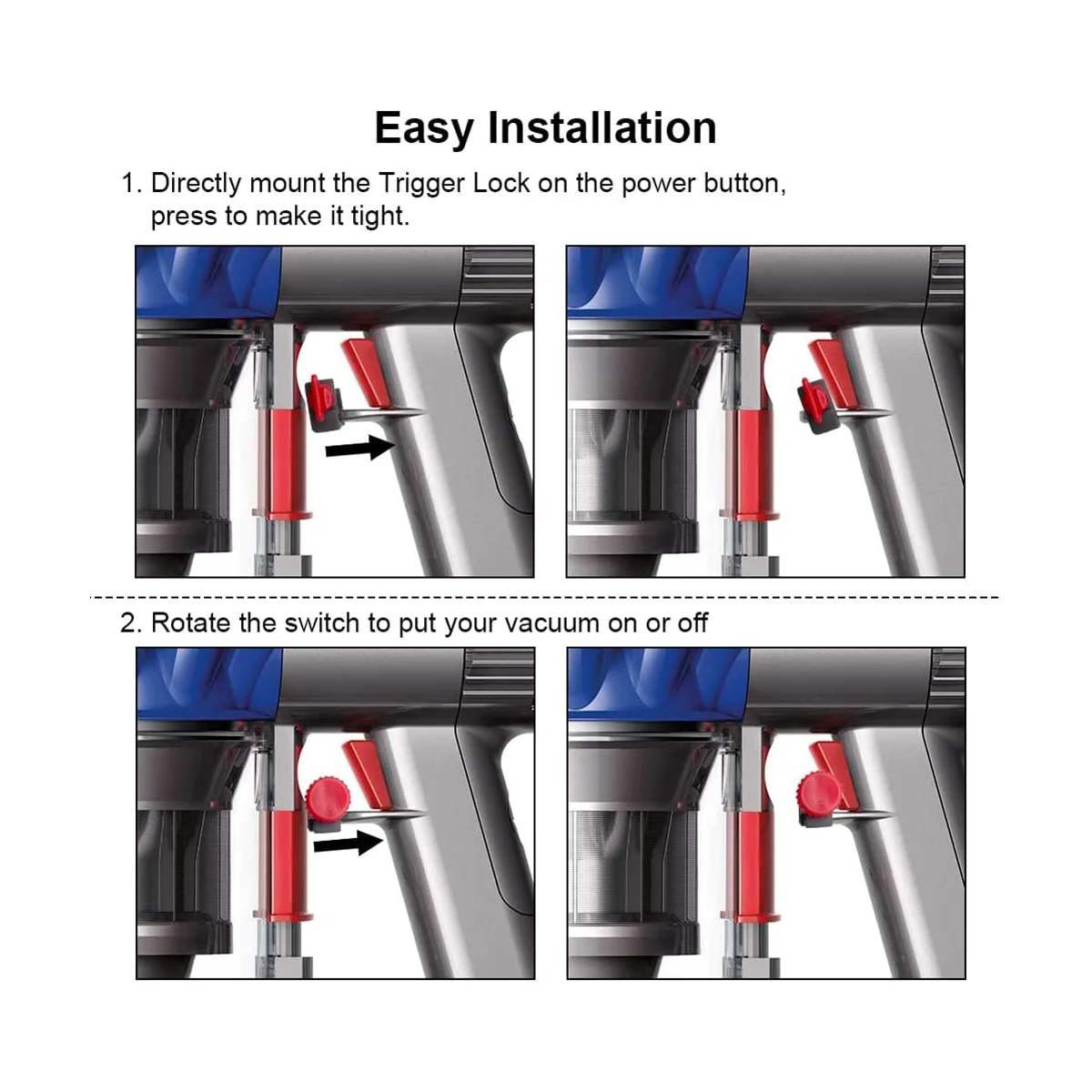 Easy Installation

1. Directly mount the Trigger Lock on the power button, press to make it tight.

2. Rotate the switch to put your vacuum on or off