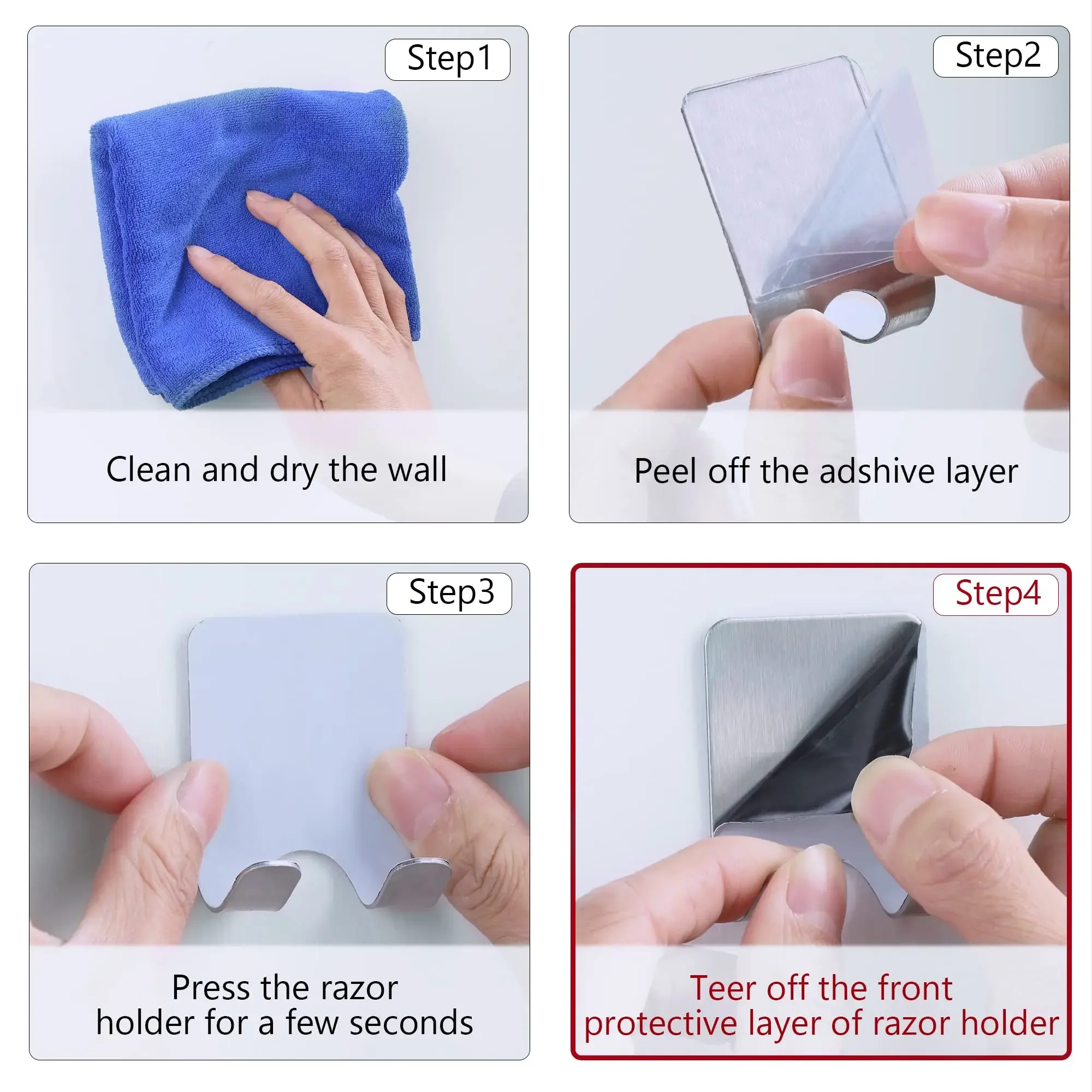 Step1

Clean and dry the wall

Step2

Peel off the adshive layer

Step3

Press the razor holder for a few seconds

Step4

Teer off the front protective layer of razor holder