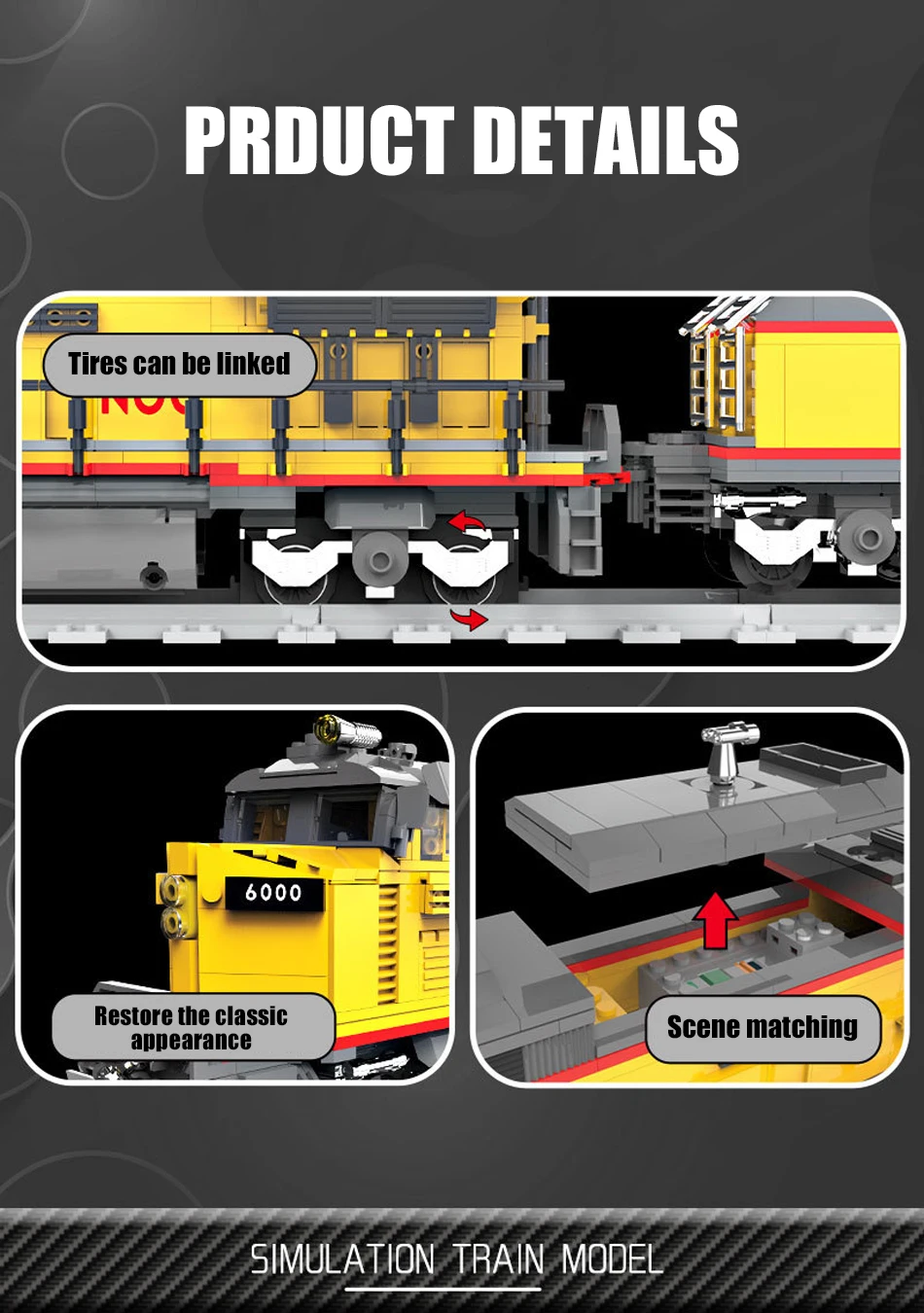 PRDUCT DETAILS

Tires can be linked

6000

Restore the classic appearance

Scene matching

SIMULATION TRAIN MODEL