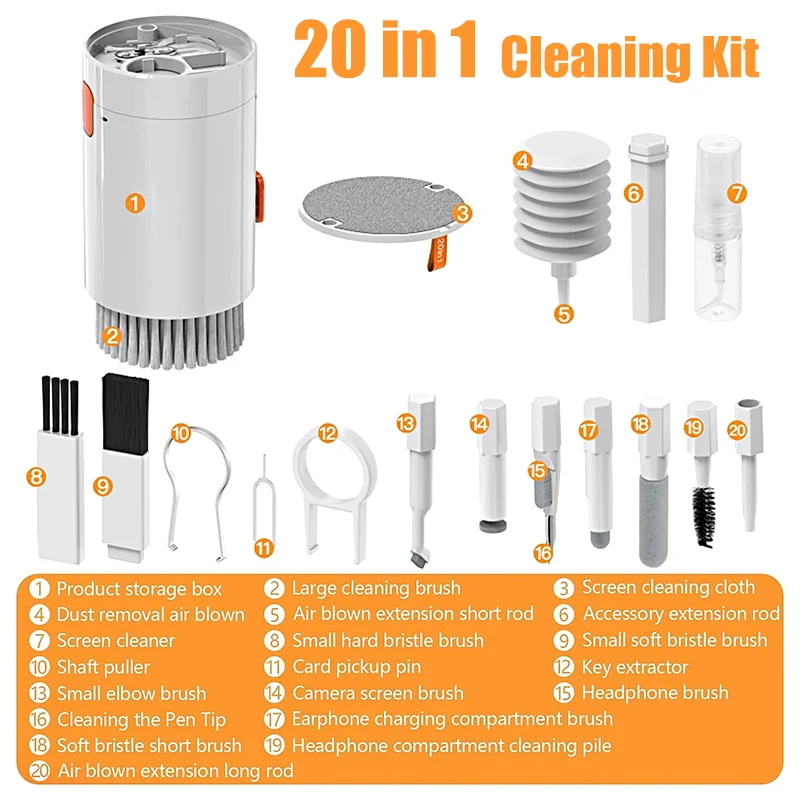 20 in 1 Cleaning Kit

1 2 3 20in1 4 5 6 7

8 9 10 11 12 13 14 15 16 17 18 19 20

1 Product storage box
2 Large cleaning brush
3 Screen cleaning cloth
4 Dust removal air blown
5 Air blown extension short rod
6 Accessory extension rod
7 Screen cleaner
8 Small hard bristle brush
9 Small soft bristle brush
10 Shaft puller
11 Card pickup pin
12 Key extractor
13 Small elbow brush
14 Camera screen brush
15 Headphone brush
16 Cleaning the Pen Tip
17 Earphone charging compartment brush
18 Soft bristle short brush
19 Headphone compartment cleaning pile
20 Air blown extension long rod