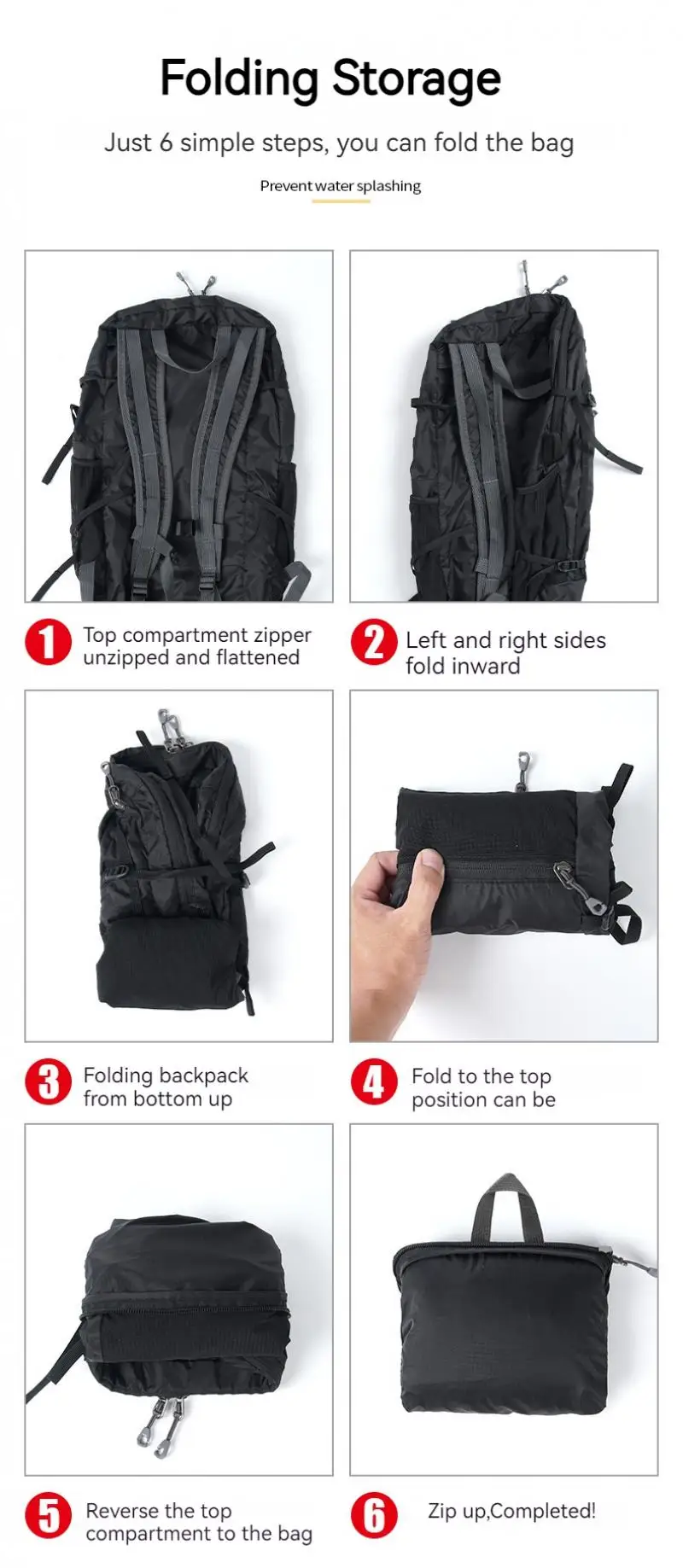 Folding Storage

Just 6 simple steps, you can fold the bag

Prevent water splashing

1 Top compartment zipper unzipped and flattened

2 Left and right sides fold inward

3 Folding backpack from bottom up

4 Fold to the top position can be

5 Reverse the top compartment to the bag

6 Zip up,Completed!