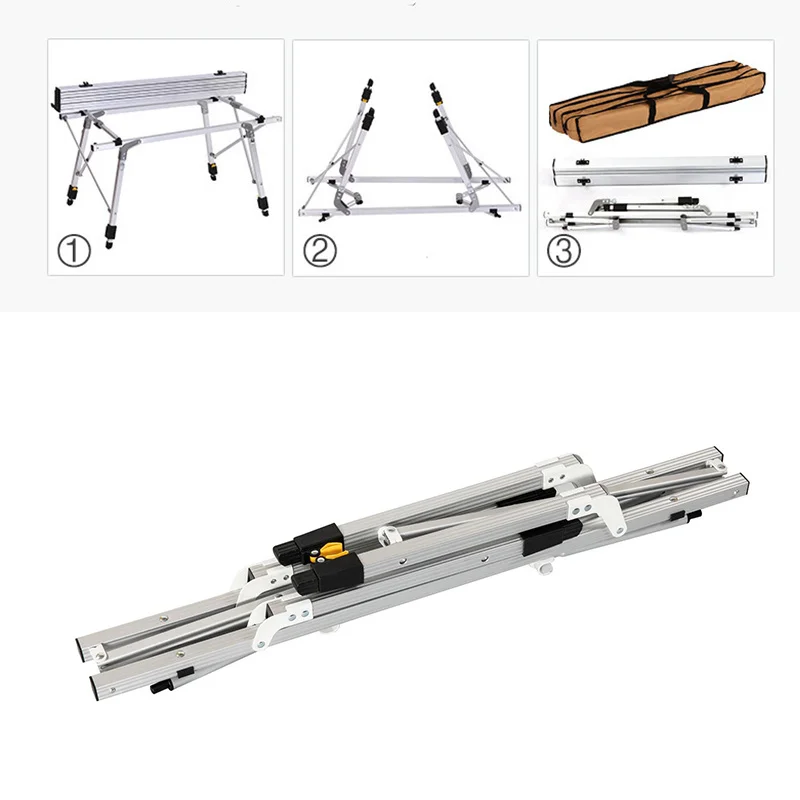 ①

②

③