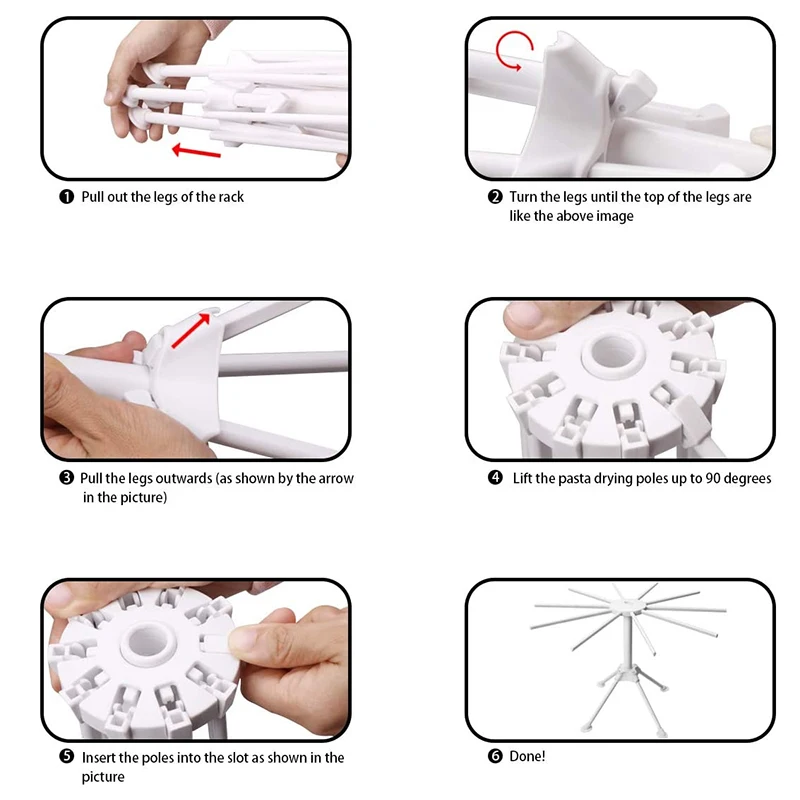 ❶ Pull out the legs of the rack

❷ Turn the legs until the top of the legs are like the above image

❸ Pull the legs outwards (as shown by the arrow in the picture)

❹ Lift the pasta drying poles up to 90 degrees

❺ Insert the poles into the slot as shown in the picture

❻ Done!