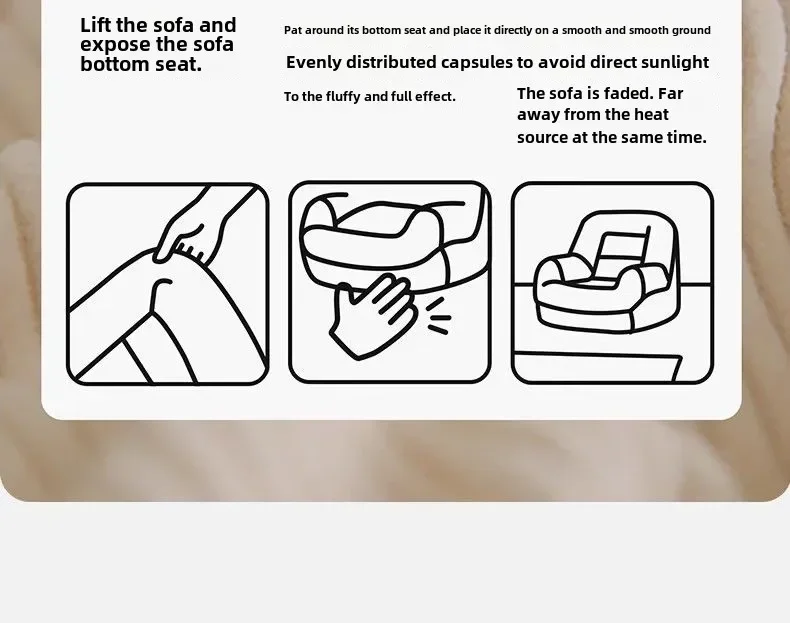 Lift the sofa and expose the sofa bottom seat.

Pat around its bottom seat and place it directly on a smooth and smooth ground

Evenly distributed capsules to avoid direct sunlight

To the fluffy and full effect.

The sofa is faded. Far away from the heat source at the same time.