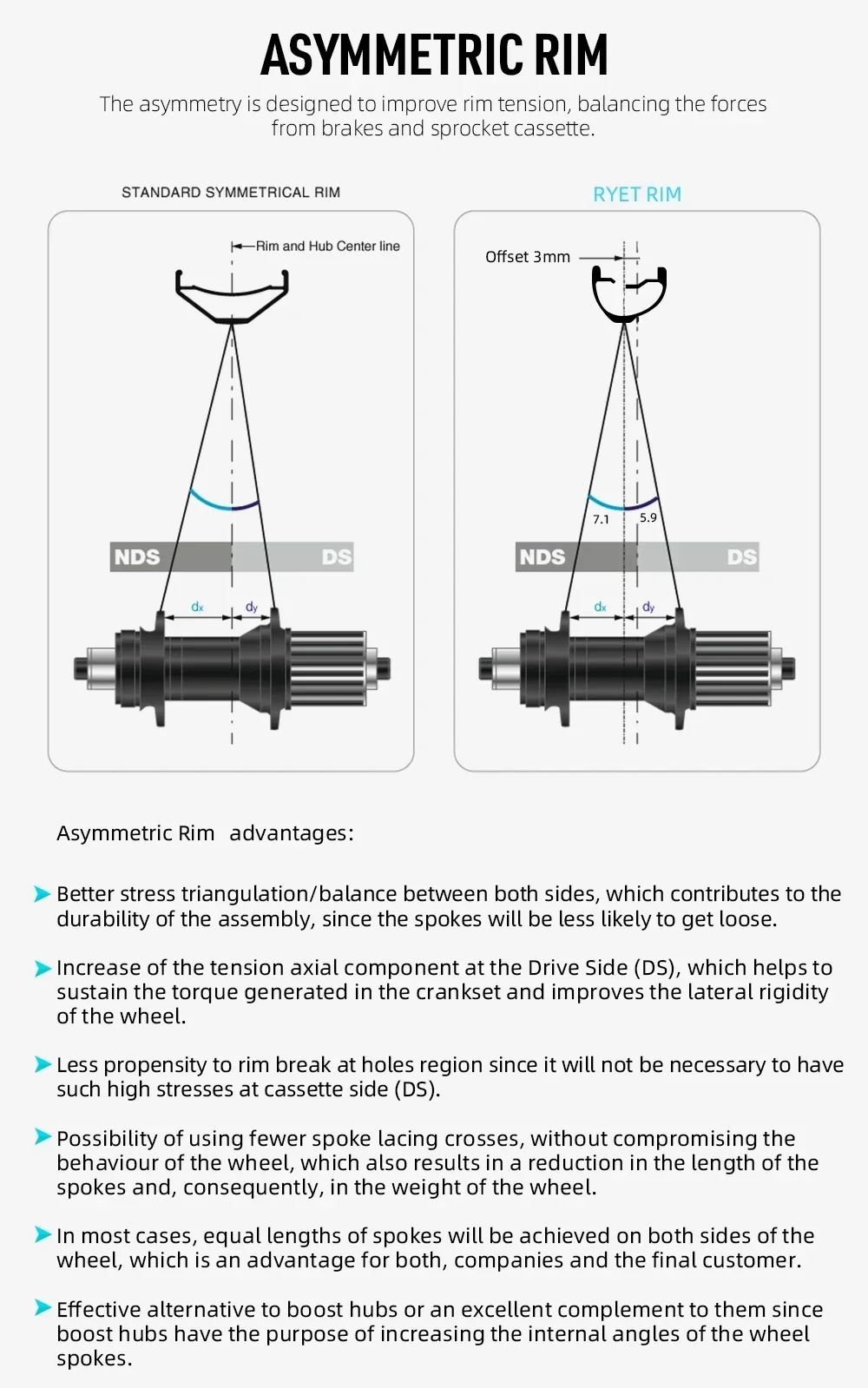 ASYMMETRIC RIM

The asymmetry is designed to improve rim tension, balancing the forces from brakes and sprocket cassette.

STANDARD SYMMETRICAL RIM

Rim and Hub Center line

NDS

DS

dx

dy

RYET RIM

Offset 3mm

7.1

5.9

NDS

DS

dx

dy

Asymmetric Rim advantages:

Better stress triangulation/balance between both sides, which contributes to the durability of the assembly, since the spokes will be less likely to get loose.

Increase of the tension axial component at the Drive Side (DS), which helps to sustain the torque generated in the crankset and improves the lateral rigidity of the wheel.

Less propensity to rim break at holes region since it will not be necessary to have such high stresses at cassette side (DS).

Possibility of using fewer spoke lacing crosses, without compromising the behaviour of the wheel, which also results in a reduction in the length of the spokes and, consequently, in the weight of the wheel.

In most cases, equal lengths of spokes will be achieved on both sides of the wheel, which is an advantage for both, companies and the final customer.

Effective alternative to boost hubs or an excellent complement to them since boost hubs have the purpose of increasing the internal angles of the wheel spokes.