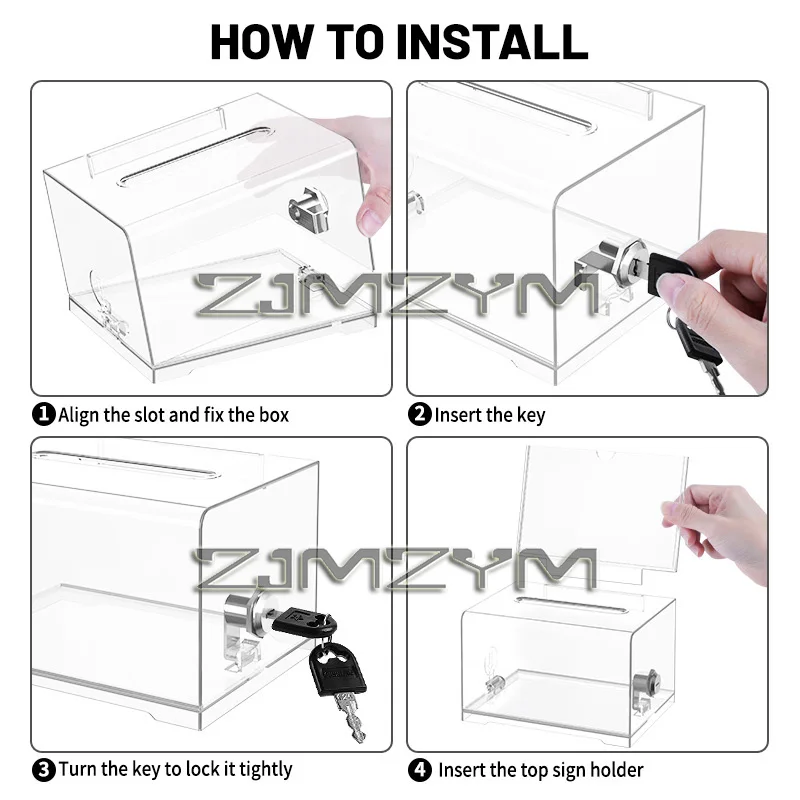 HOW TO INSTALL

ZJMZYM

1 Align the slot and fix the box

2 Insert the key

ZJMZYM

3 Turn the key to lock it tightly

4 Insert the top sign holder