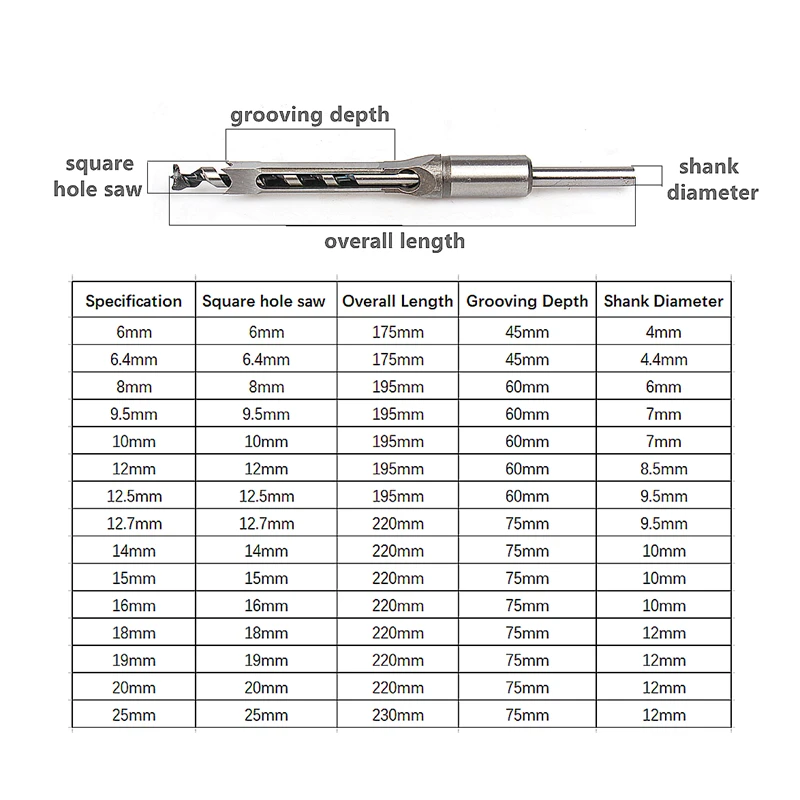 grooving depth

square hole saw

shank diameter

overall length

| Specification | Square hole saw | Overall Length | Grooving Depth | Shank Diameter |
|---|---|---|---|---|
| 6mm | 6mm | 175mm | 45mm | 4mm |
| 6.4mm | 6.4mm | 175mm | 45mm | 4.4mm |
| 8mm | 8mm | 195mm | 60mm | 6mm |
| 9.5mm | 9.5mm | 195mm | 60mm | 7mm |
| 10mm | 10mm | 195mm | 60mm | 7mm |
| 12mm | 12mm | 195mm | 60mm | 8.5mm |
| 12.5mm | 12.5mm | 195mm | 60mm | 9.5mm |
| 12.7mm | 12.7mm | 220mm | 75mm | 9.5mm |
| 14mm | 14mm | 220mm | 75mm | 10mm |
| 15mm | 15mm | 220mm | 75mm | 10mm |
| 16mm | 16mm | 220mm | 75mm | 10mm |
| 18mm | 18mm | 220mm | 75mm | 12mm |
| 19mm | 19mm | 220mm | 75mm | 12mm |
| 20mm | 20mm | 220mm | 75mm | 12mm |
| 25mm | 25mm | 230mm | 75mm | 12mm |