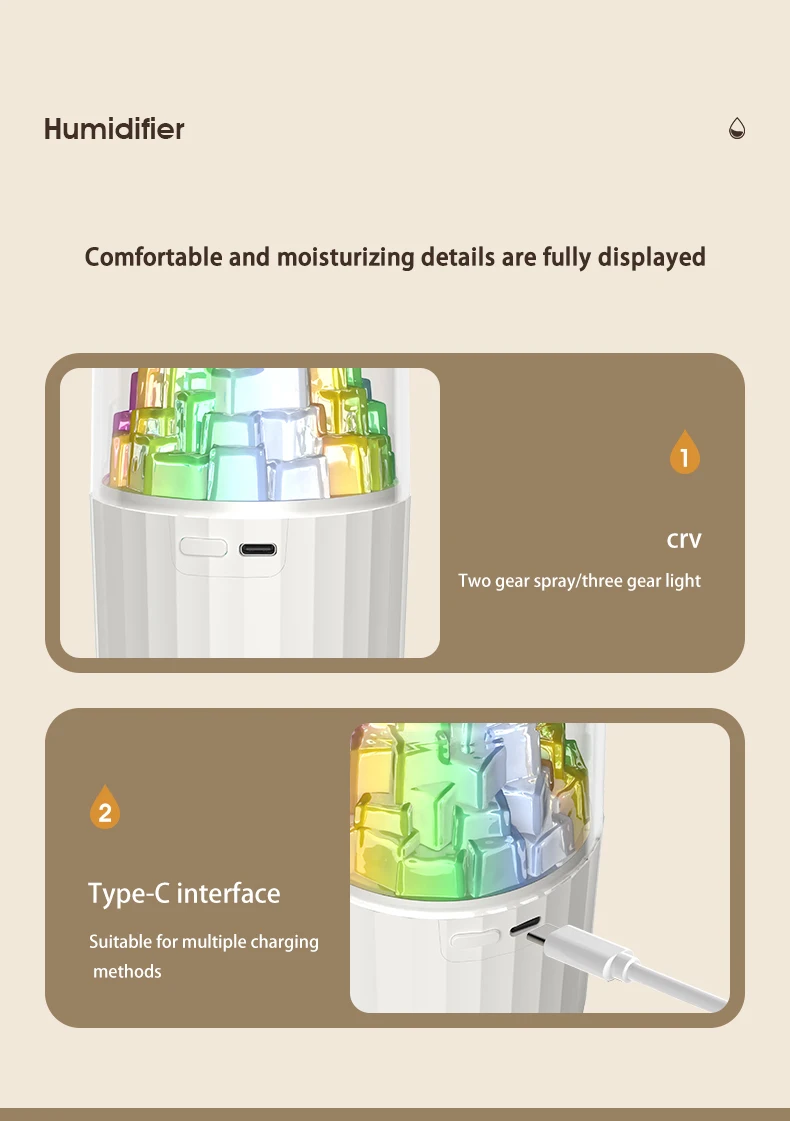 Humidifier

Comfortable and moisturizing details are fully displayed

1

crv

Two gear spray/three gear light

2

Type-C interface

Suitable for multiple charging methods