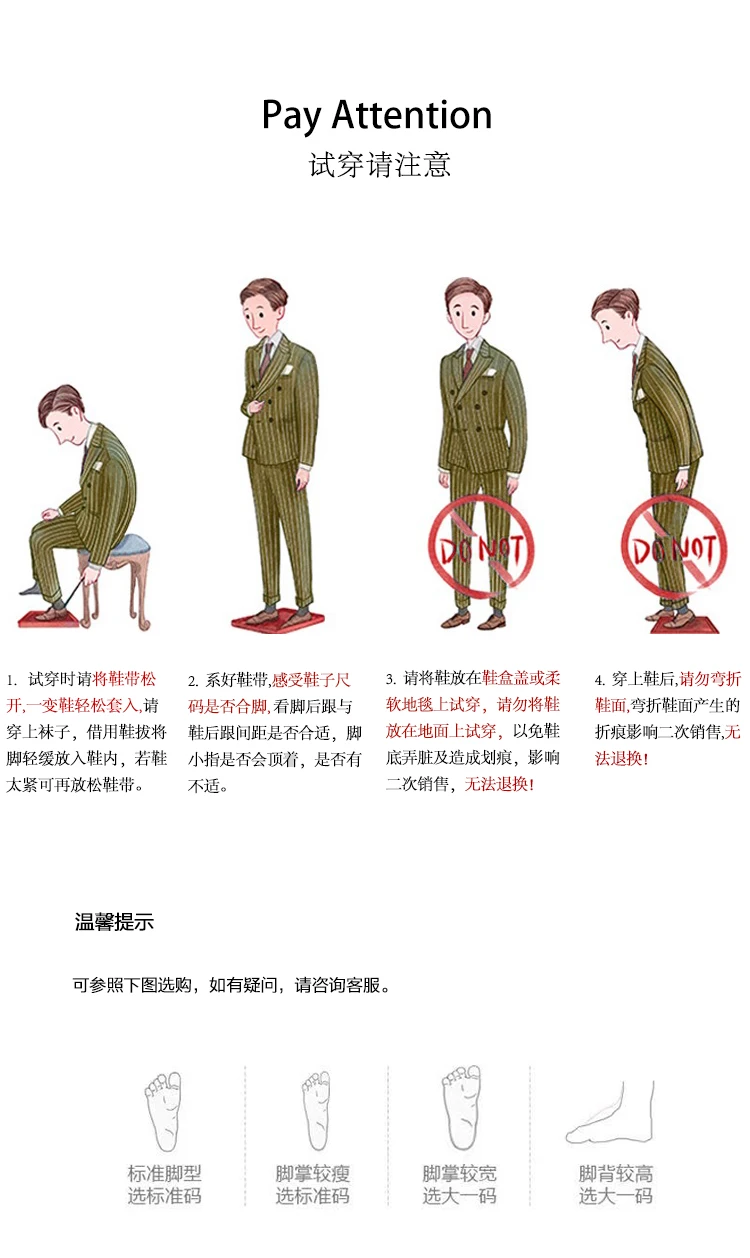 Pay Attention
试穿请注意

DO NOT

DO NOT

1. 试穿时请将鞋带松开,一变鞋轻松套入,请穿上袜子，借用鞋拔将脚轻缓放入鞋内，若鞋太紧可再放松鞋带。

2. 系好鞋带,感受鞋子尺码是否合脚,看脚后跟与鞋后跟间距是否合适，脚小指是否会顶着，是否有不适。

3. 请将鞋放在鞋盒盖或柔软地毯上试穿，请勿将鞋放在地面上试穿，以免鞋底弄脏及造成划痕，影响二次销售，无法退换!

4. 穿上鞋后,请勿弯折鞋面,弯折鞋面产生的折痕影响二次销售,无法退换!

温馨提示

可参照下图选购，如有疑问，请咨询客服。

标准脚型
选标准码

脚掌较瘦
选标准码

脚掌较宽
选大一码

脚背较高
选大一码