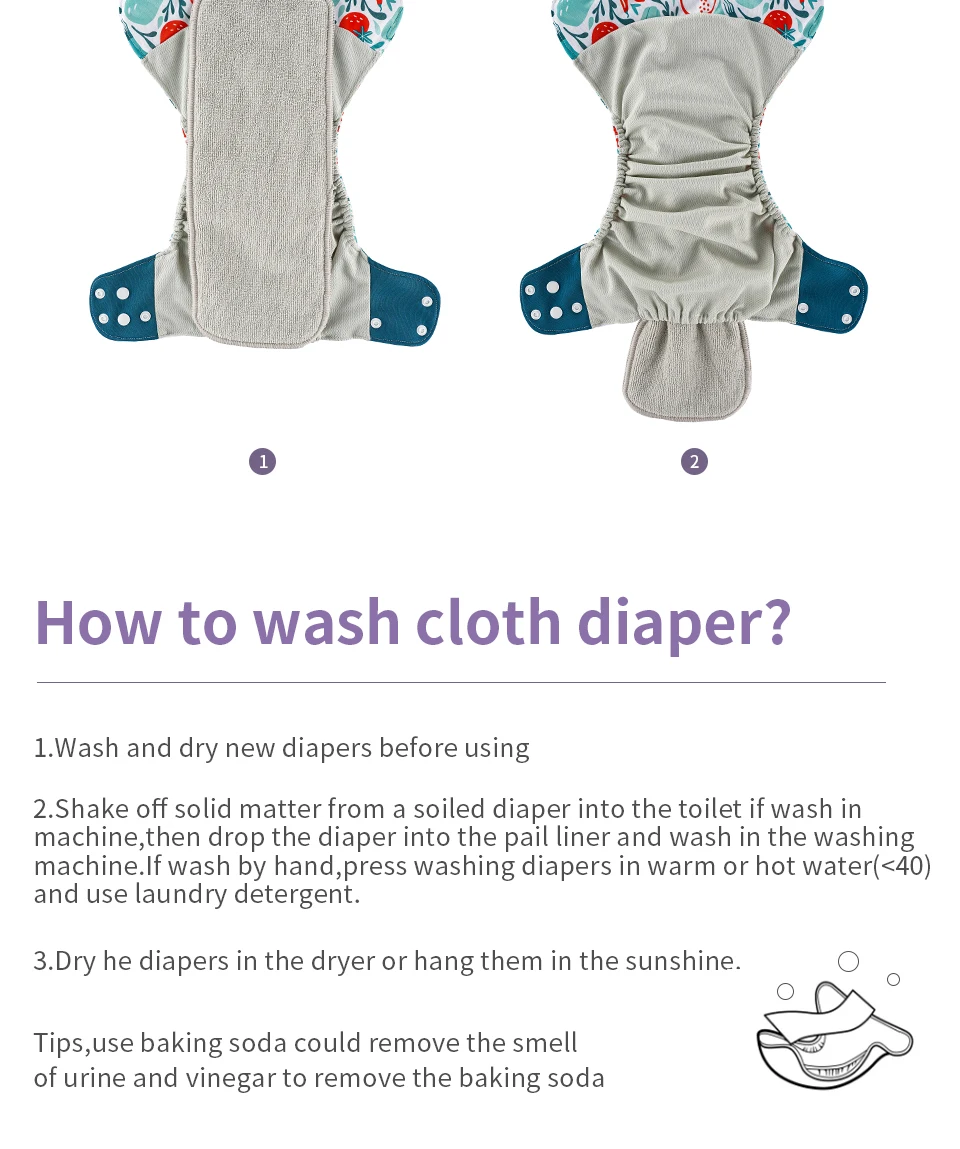 1

2

How to wash cloth diaper?

1.Wash and dry new diapers before using

2.Shake off solid matter from a soiled diaper into the toilet if wash in machine,then drop the diaper into the pail liner and wash in the washing machine.If wash by hand,press washing diapers in warm or hot water(<40) and use laundry detergent.

3.Dry he diapers in the dryer or hang them in the sunshine.

Tips,use baking soda could remove the smell of urine and vinegar to remove the baking soda