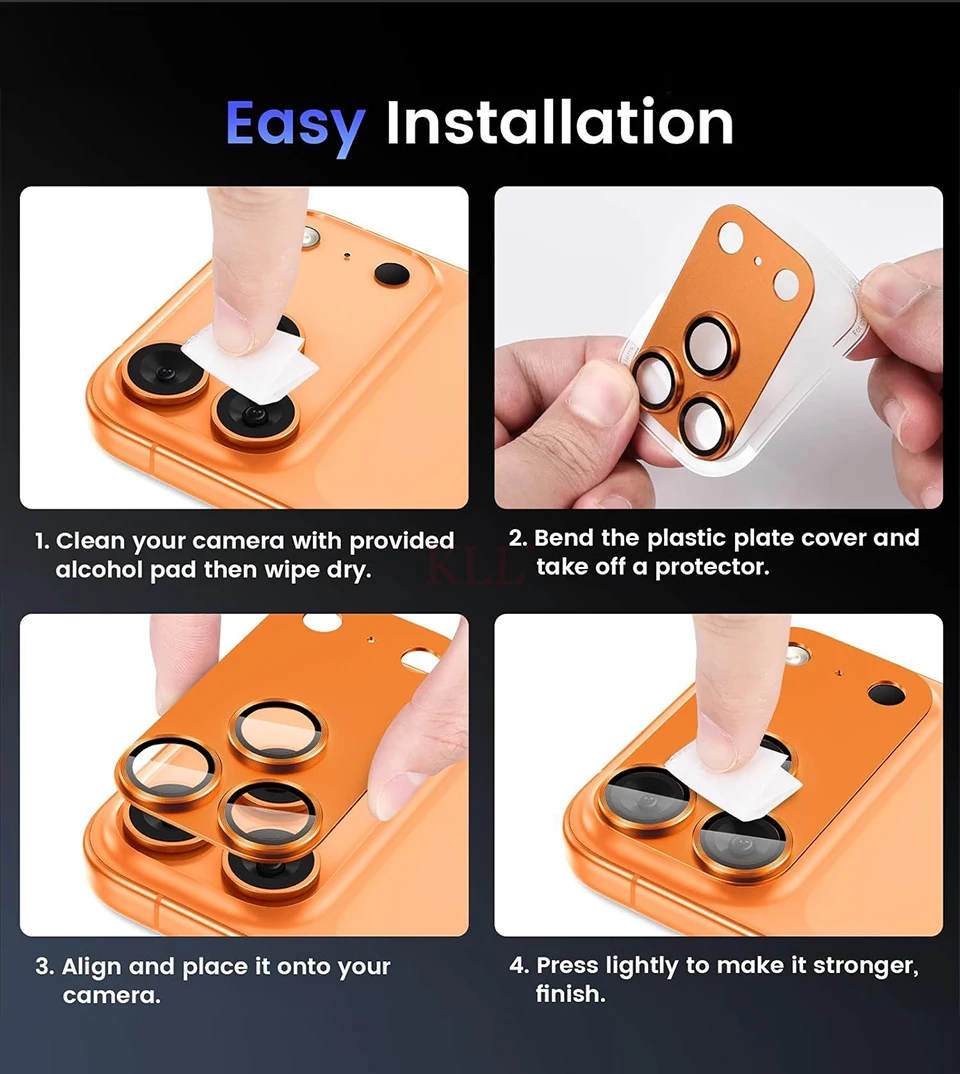 Easy Installation

1. Clean your camera with provided alcohol pad then wipe dry.

2. Bend the plastic plate cover and take off a protector.

KLL

3. Align and place it onto your camera.

4. Press lightly to make it stronger, finish.