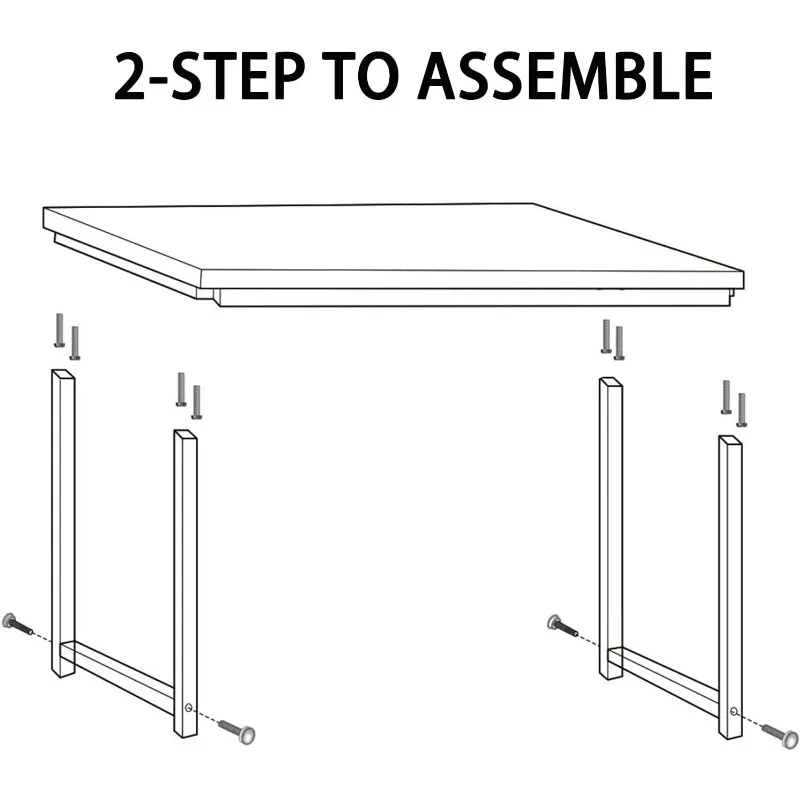 2-STEP TO ASSEMBLE